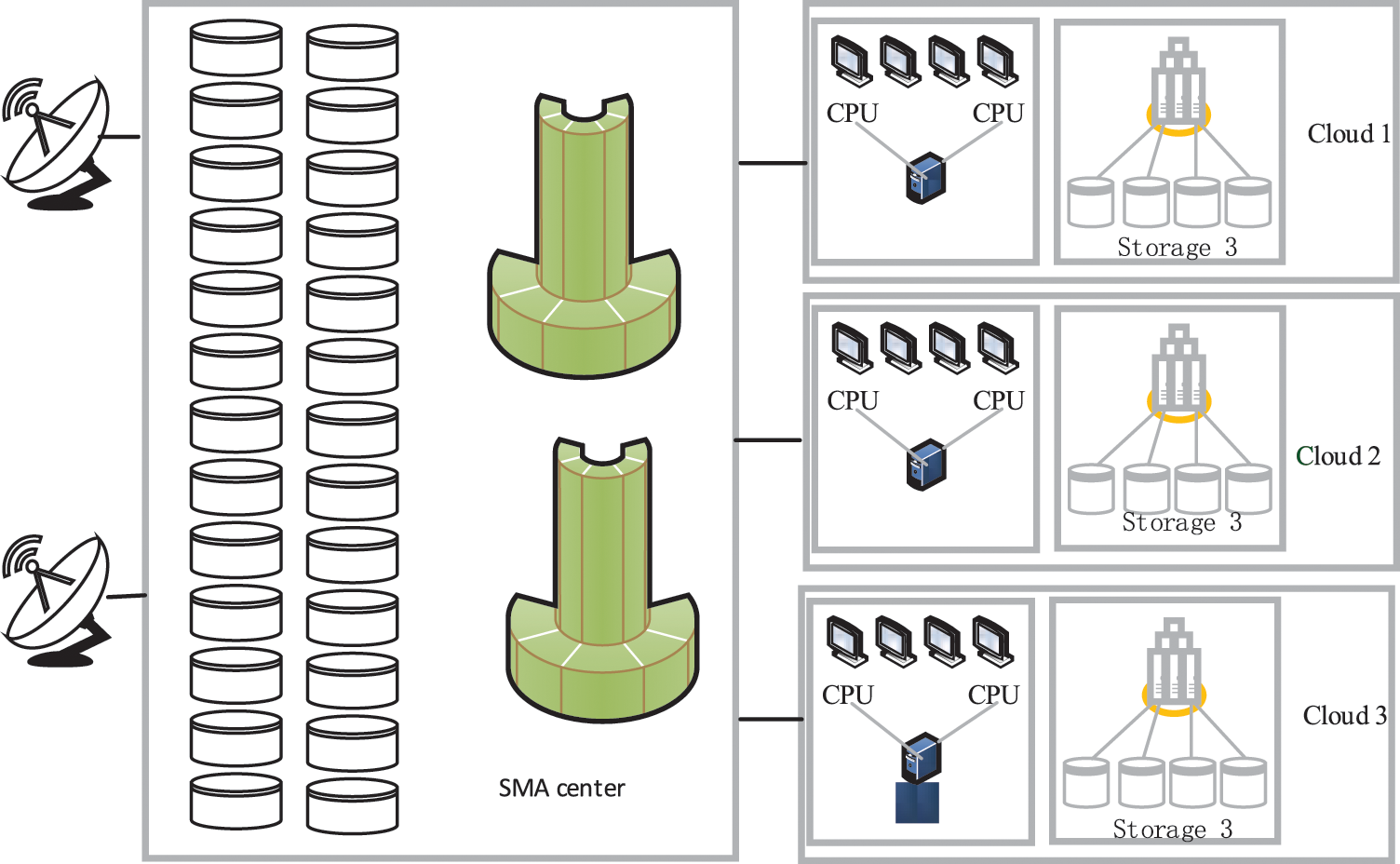 SMA center

CPU CPU

Storage 3

Cloud 1

CPU CPU

Storage 3

Cloud 2

CPU CPU

Storage 3

Cloud 3