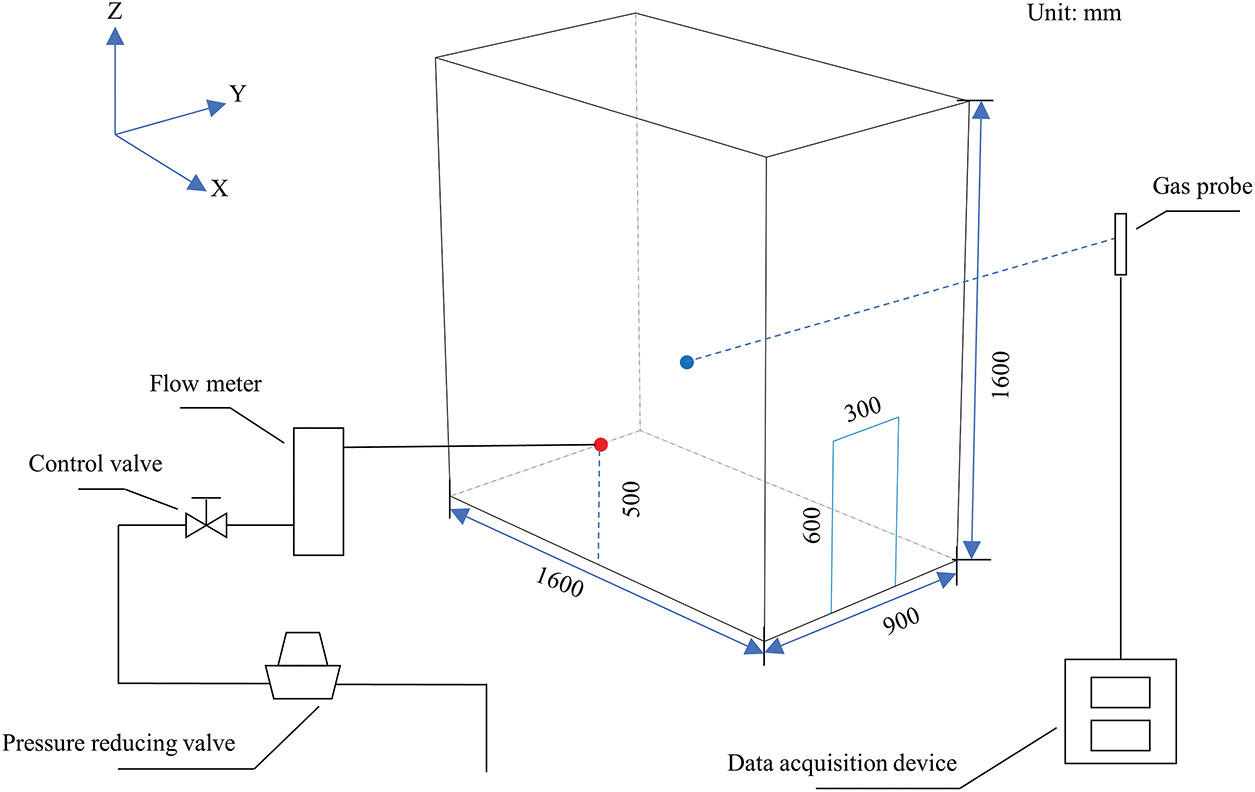 Z
Y
X
Unit: mm
Gas probe
Flow meter
Control valve
1600
300
500
600
1600
900
Pressure reducing valve
Data acquisition device