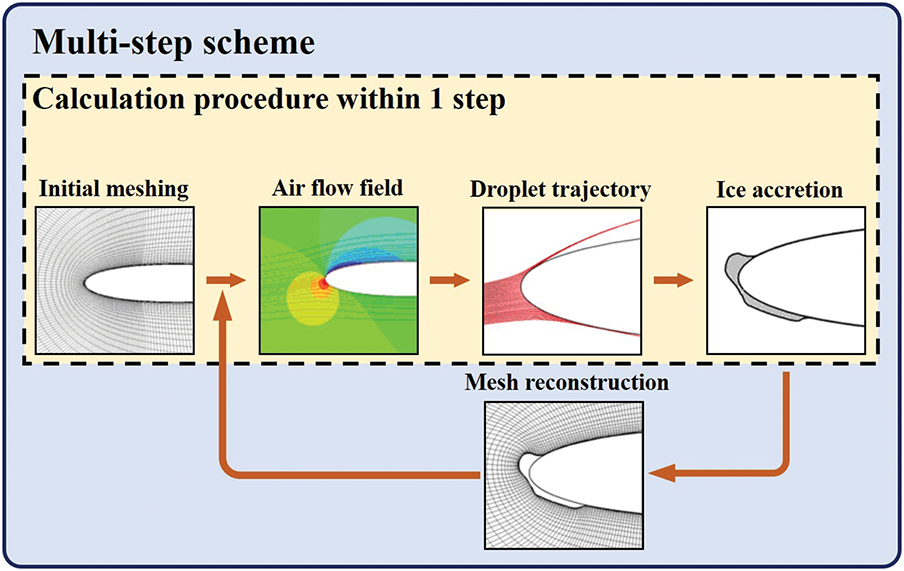 Multi-step scheme

Calculation procedure within 1 step

Initial meshing

Air flow field

Droplet trajectory

Ice accretion

Mesh reconstruction