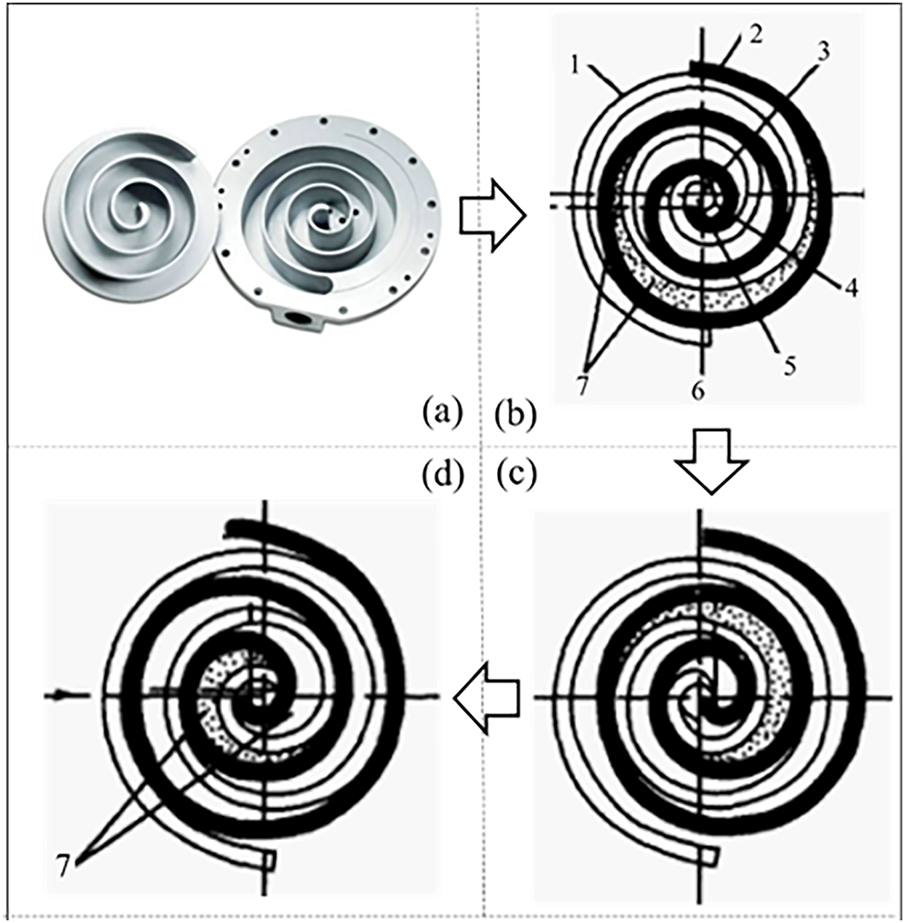 1
2
3
4
5
6
7
(a) (b)
(d) (c)
7