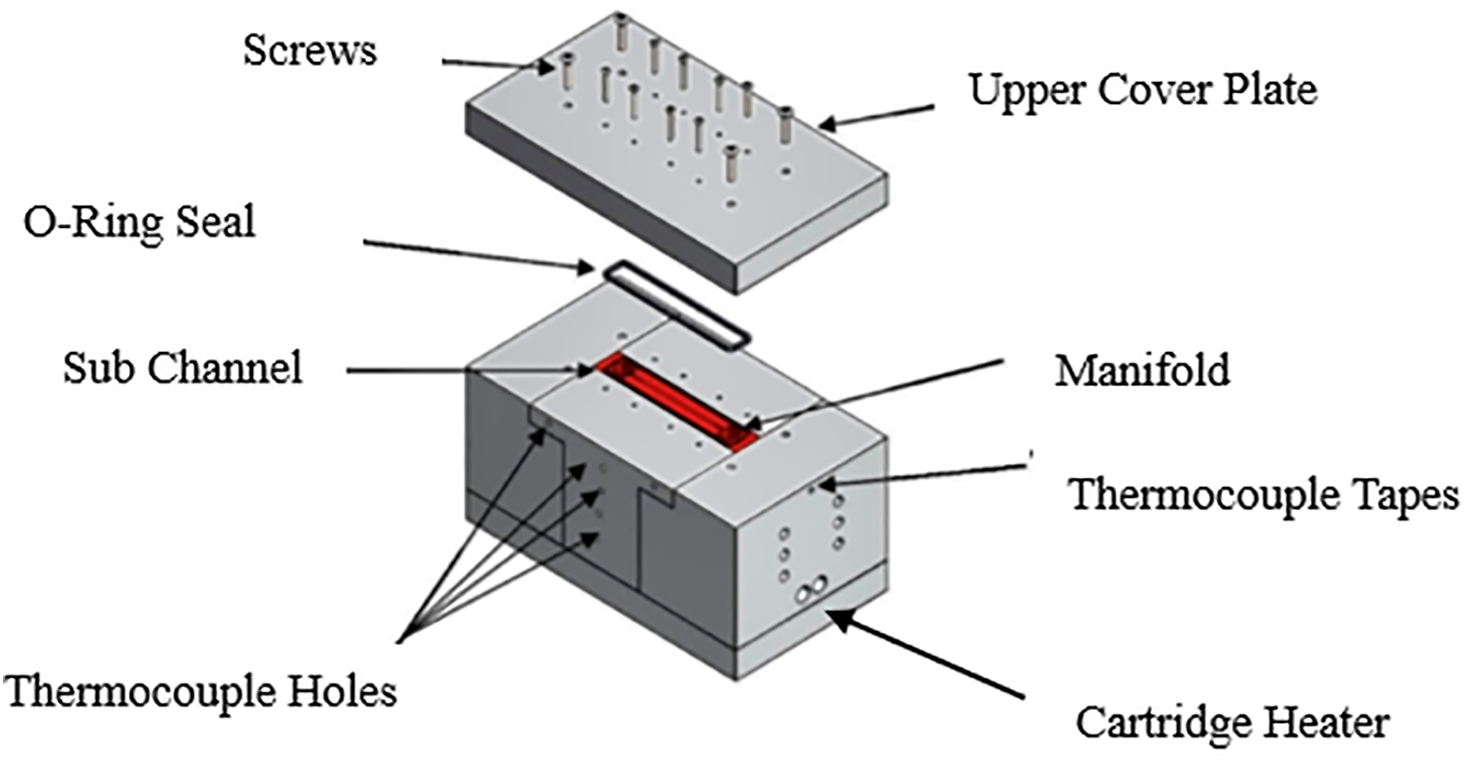 Screws

Upper Cover Plate

O-Ring Seal

Sub Channel

Manifold

Thermocouple Tapes

Thermocouple Holes

Cartridge Heater