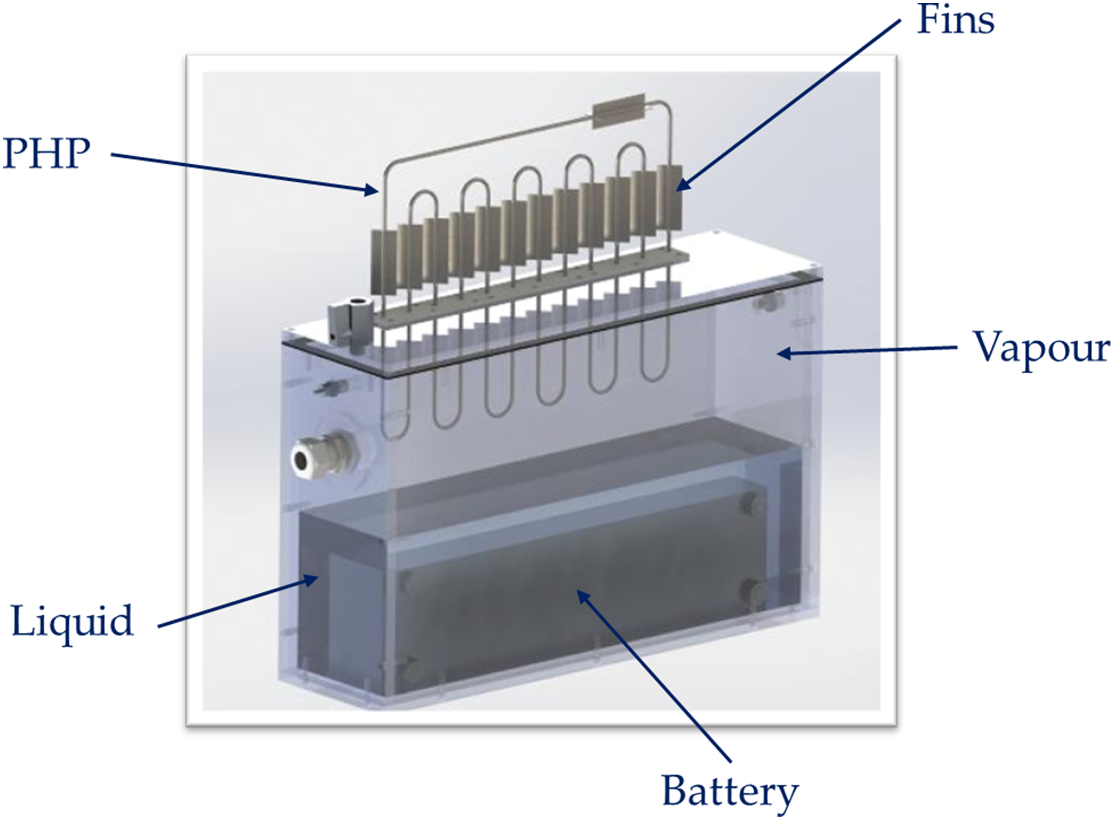 Fins
PHP
Vapour
Liquid
Battery