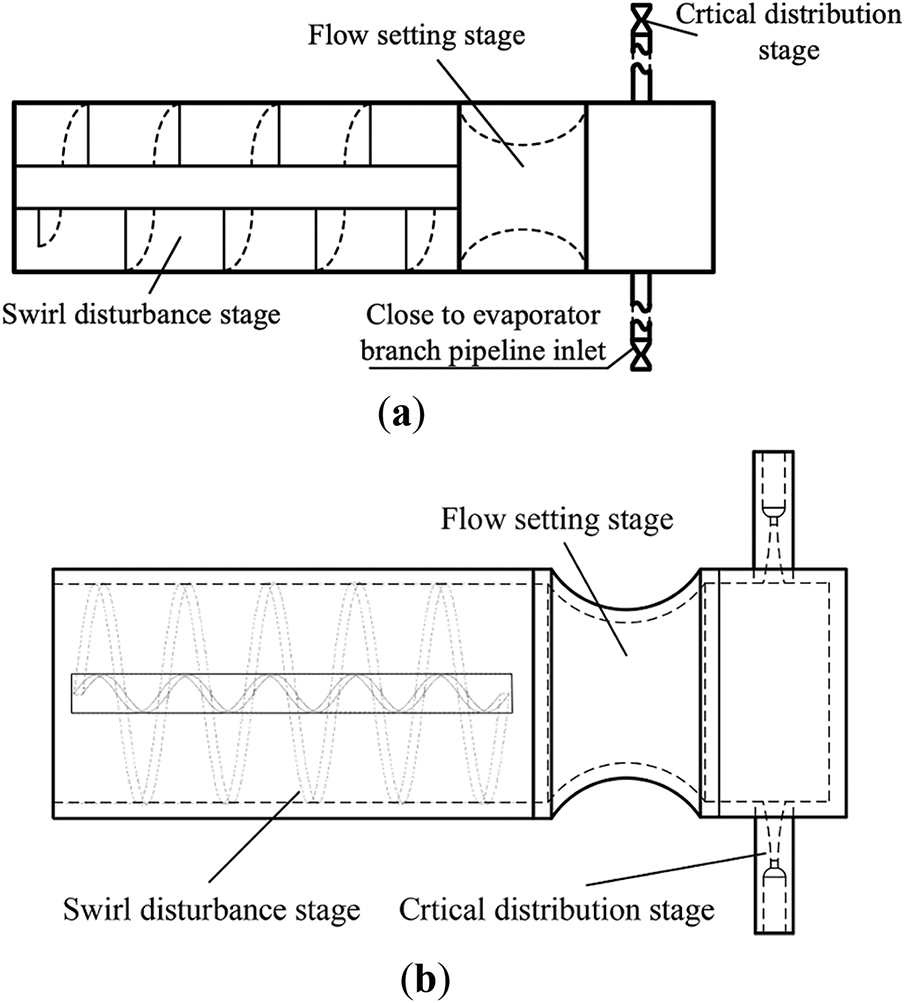 Flow setting stage

Crtical distribution stage

Swirl disturbance stage

Close to evaporator branch pipeline inlet

(a)

Flow setting stage

Swirl disturbance stage

Crtical distribution stage

(b)