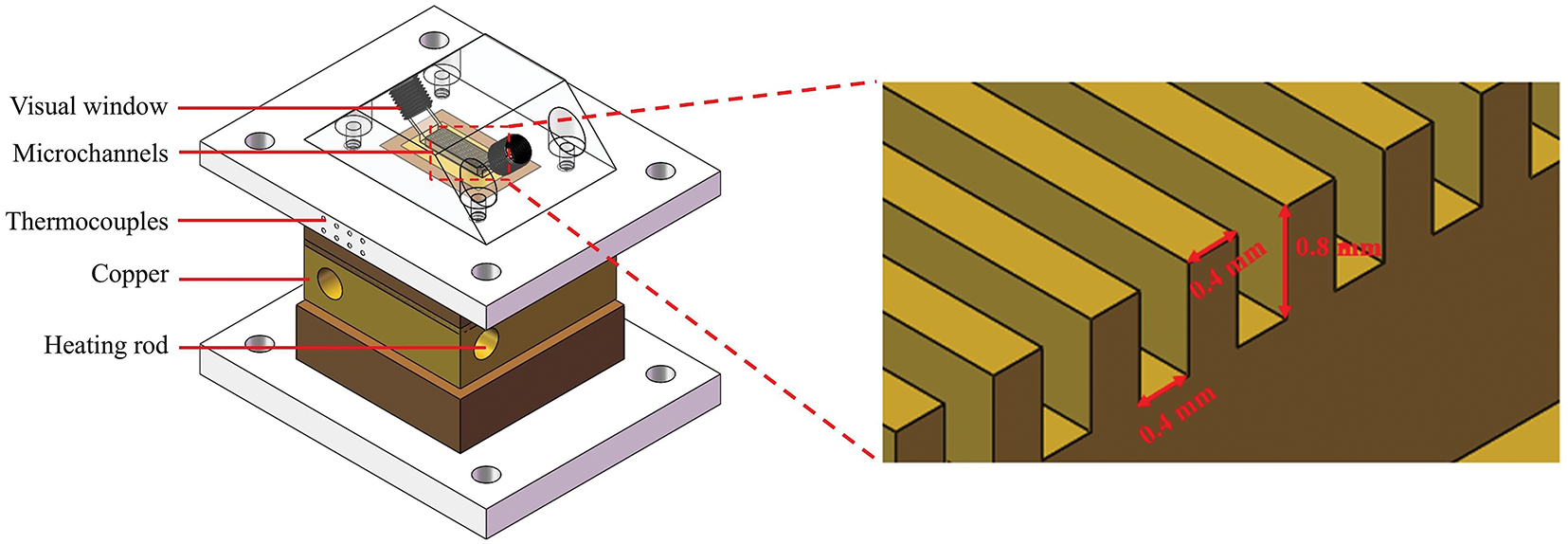 Visual window
Microchannels
Thermocouples
Copper
Heating rod

0.4 mm
0.8 mm
0.4 mm