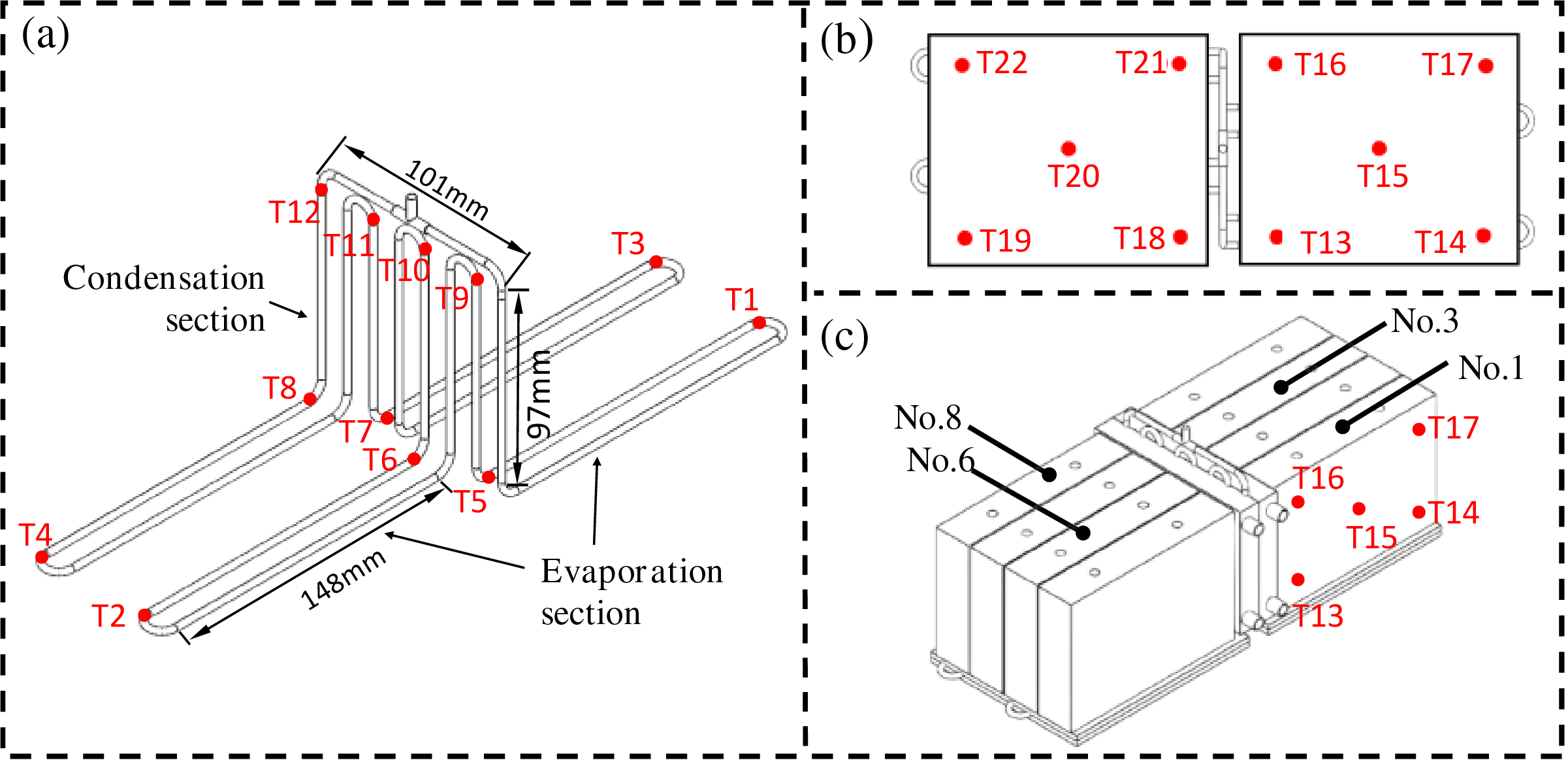 (a)

101mm

T12

T11

T10

T9

T3

T1

Condensation section

97mm

T8

T7

T6

T5

T4

T2

148mm

Evaporation section

(b)

T22

T21

T20

T19

T18

T16

T17

T15

T13

T14

(c)

No.3

No.1

No.8

No.6

T17

T16

T15

T14

T13