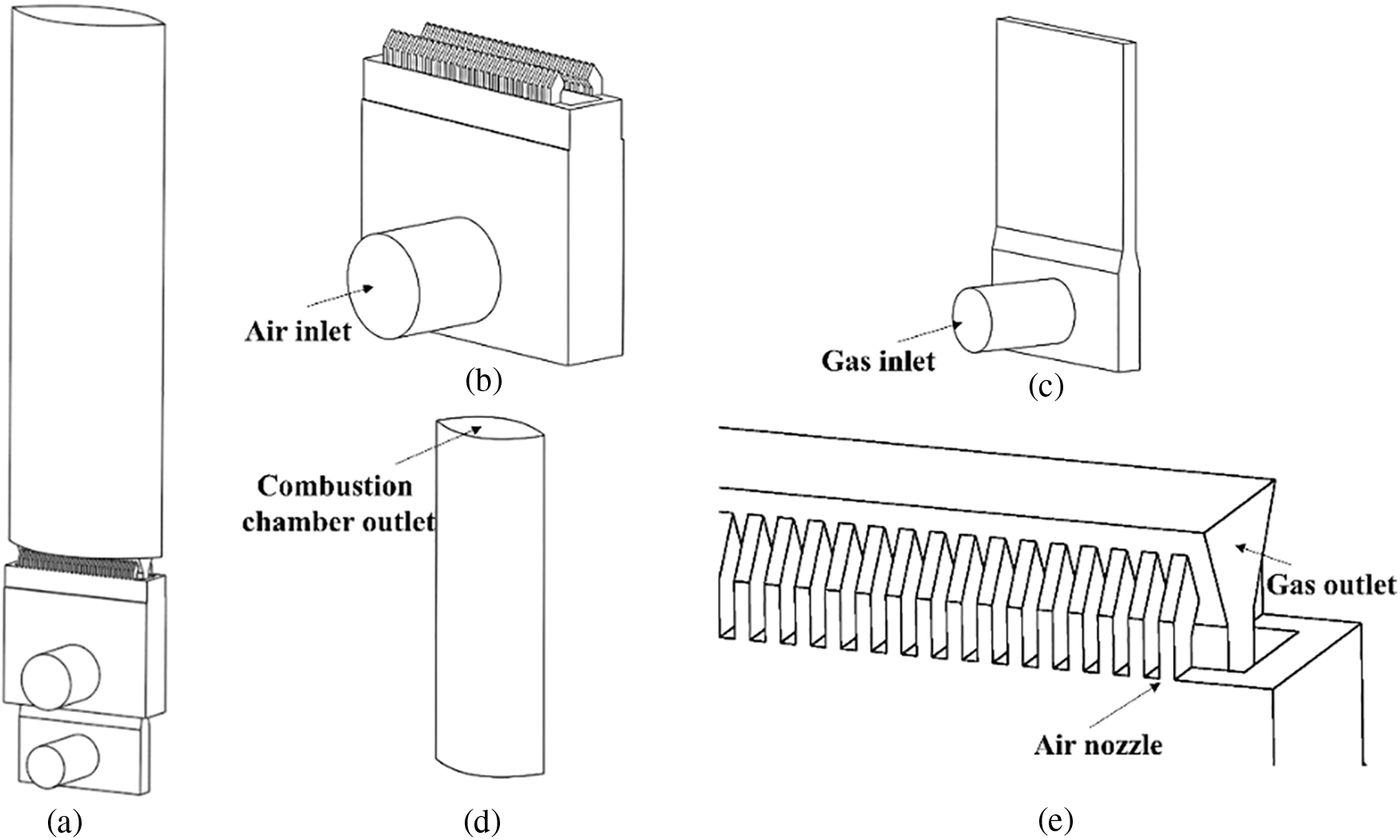 Air inlet
(b)
Gas inlet
(c)
Combustion chamber outlet
Gas outlet
Air nozzle
(a)
(d)
(e)