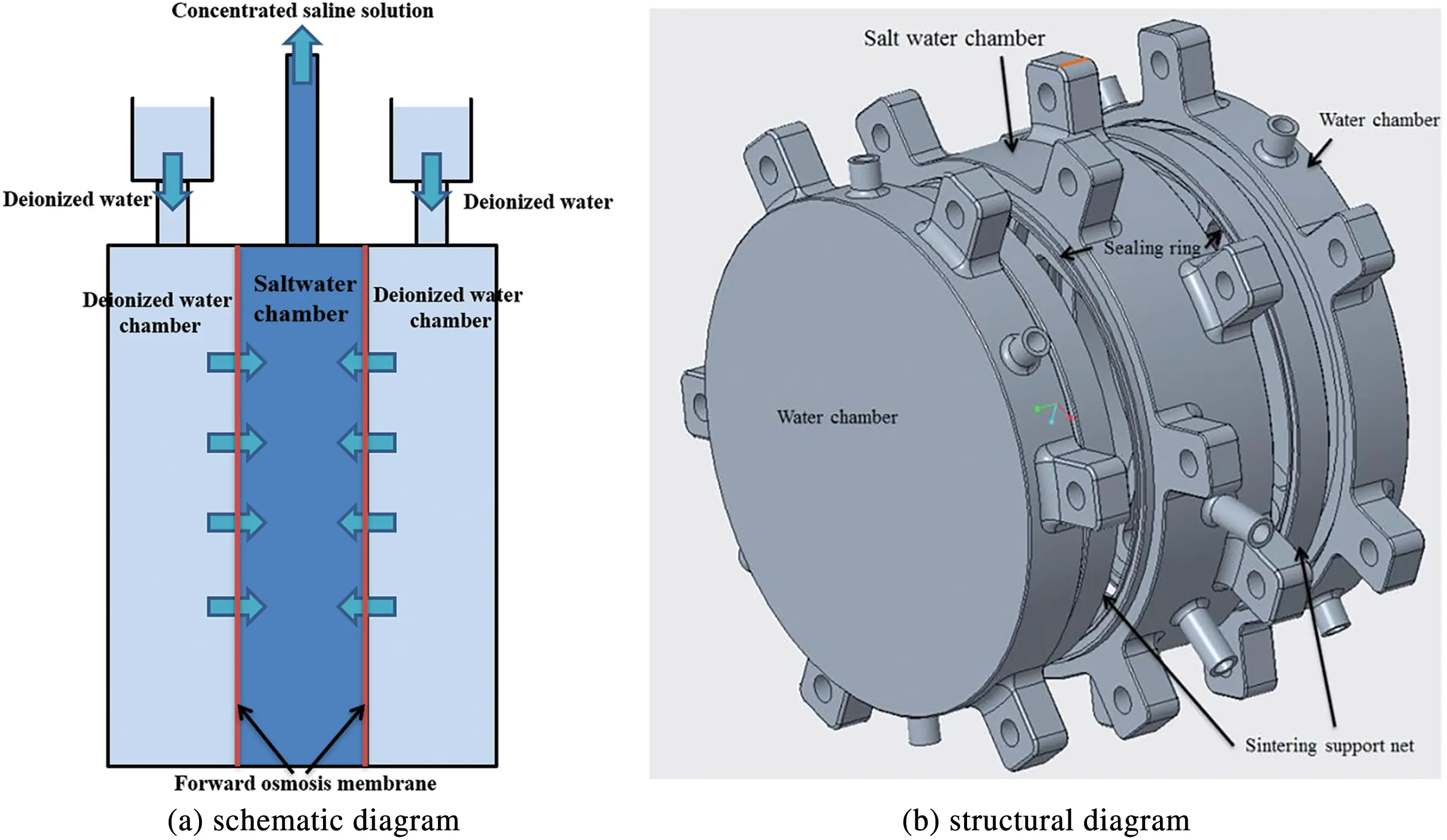 Concentrated saline solution

Deionized water

Deionized water

Deionized water chamber

Saltwater chamber

Deionized water chamber

Forward osmosis membrane

(a) schematic diagram

Salt water chamber

Water chamber

Sealing ring

Water chamber

Sintering support net

(b) structural diagram