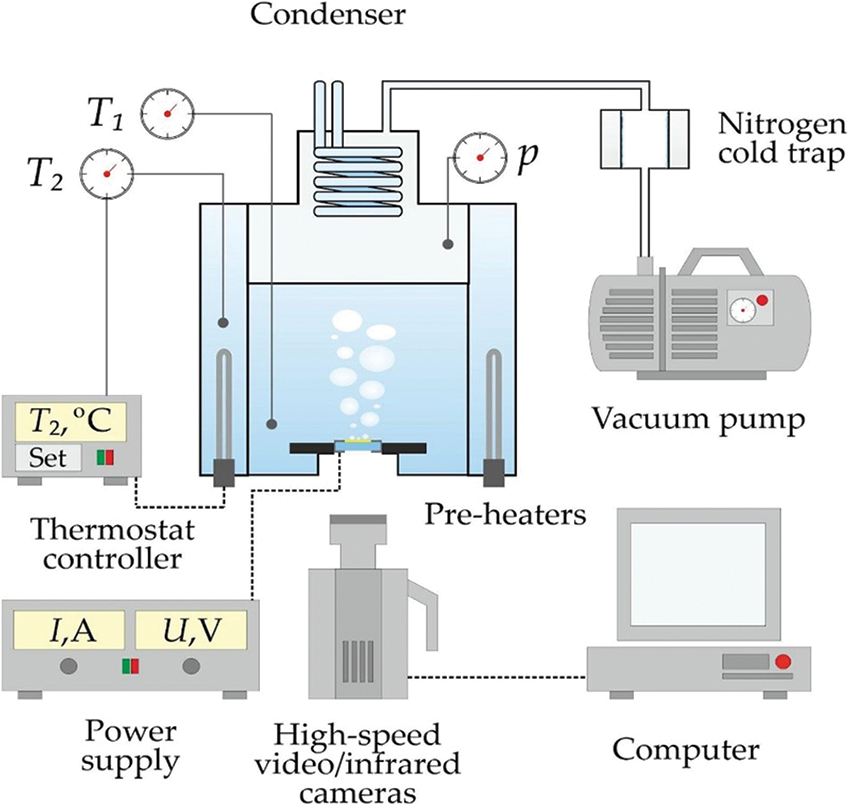 Condenser

$T_1$

$T_2$

$p$

Nitrogen cold trap

Vacuum pump

$T_2$, °C

Set

Thermostat controller

Pre-heaters

$I$,A

$U$,V

Power supply

High-speed video/infrared cameras

Computer