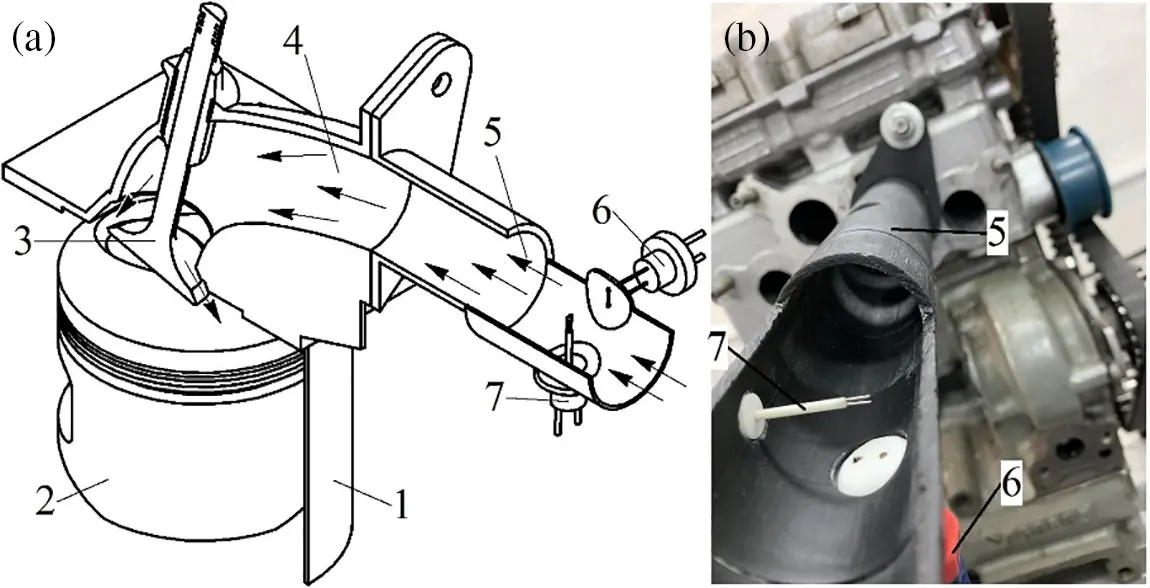 (a)
4
5
6
3
7
2
1
(b)
5
7
6