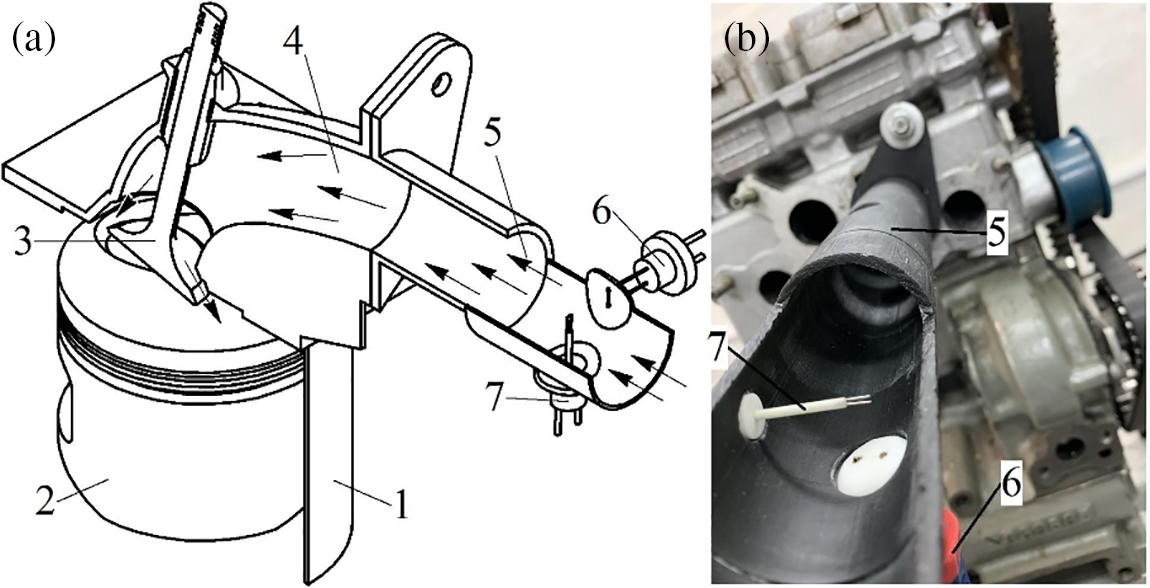 (a)
4
5
6
3
7
2
1
(b)
5
7
6