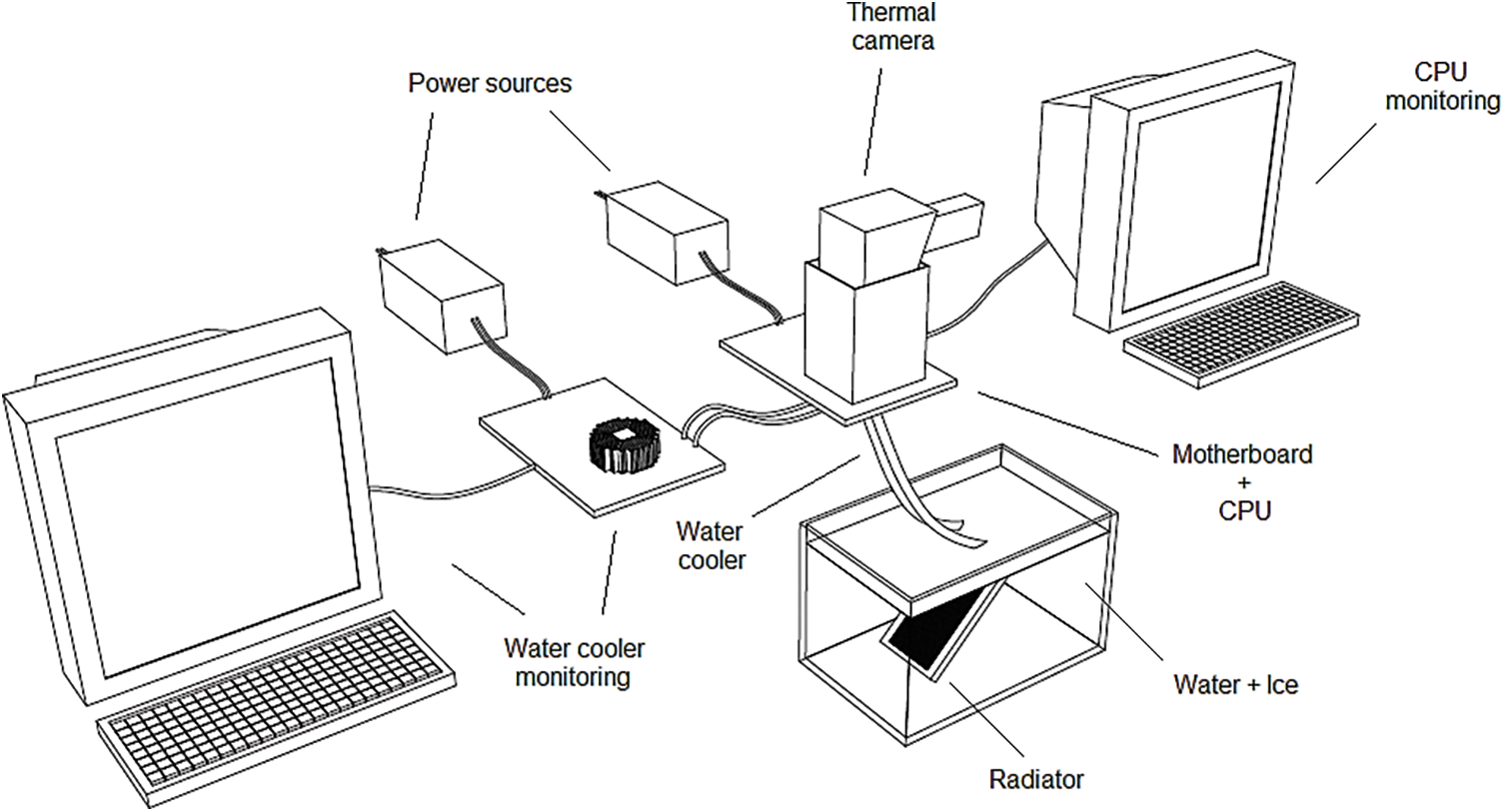 Thermal camera

Power sources

CPU monitoring

Motherboard + CPU

Water cooler

Water cooler monitoring

Water + Ice

Radiator