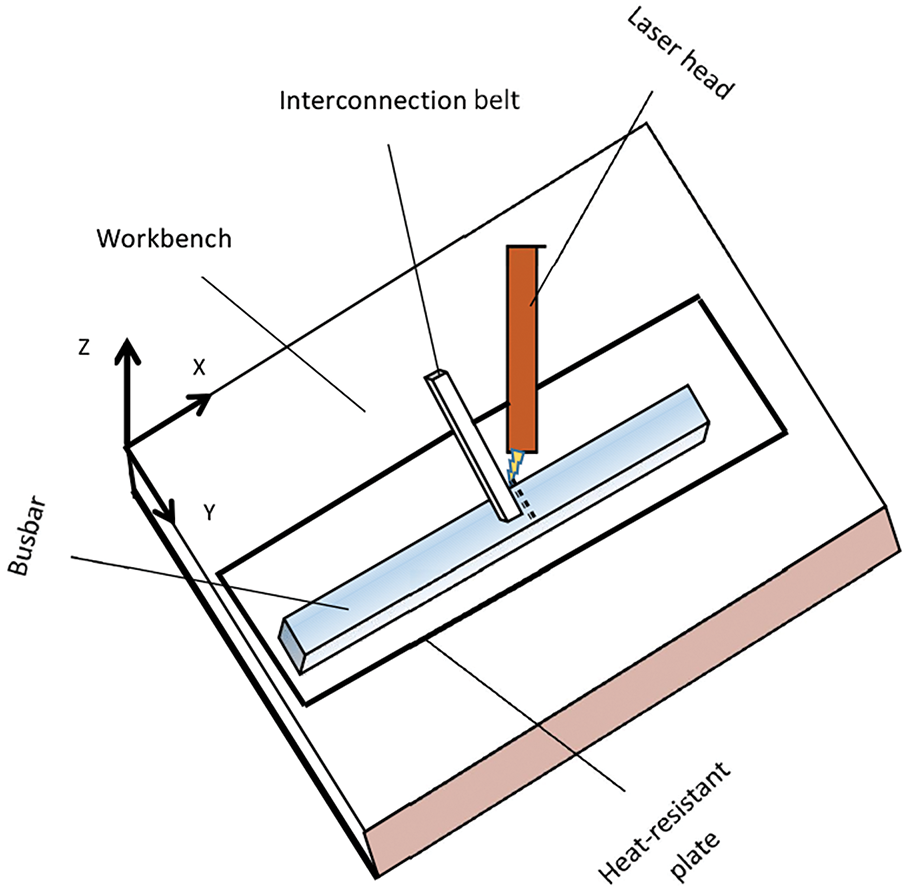 Laser head

Interconnection belt

Workbench

Z

X

Y

Busbar

Heat-resistant plate