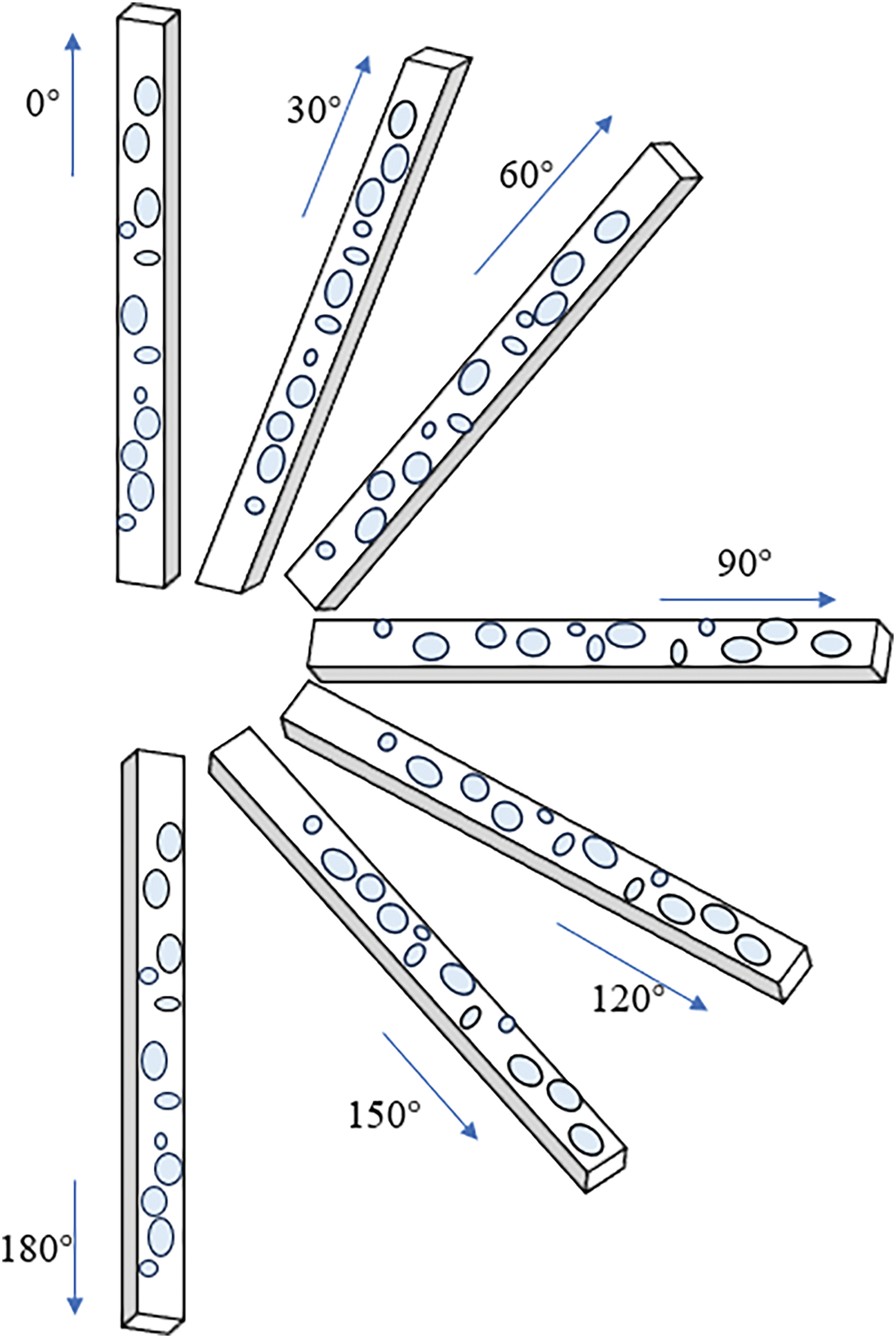 0°

30°

60°

90°

120°

150°

180°