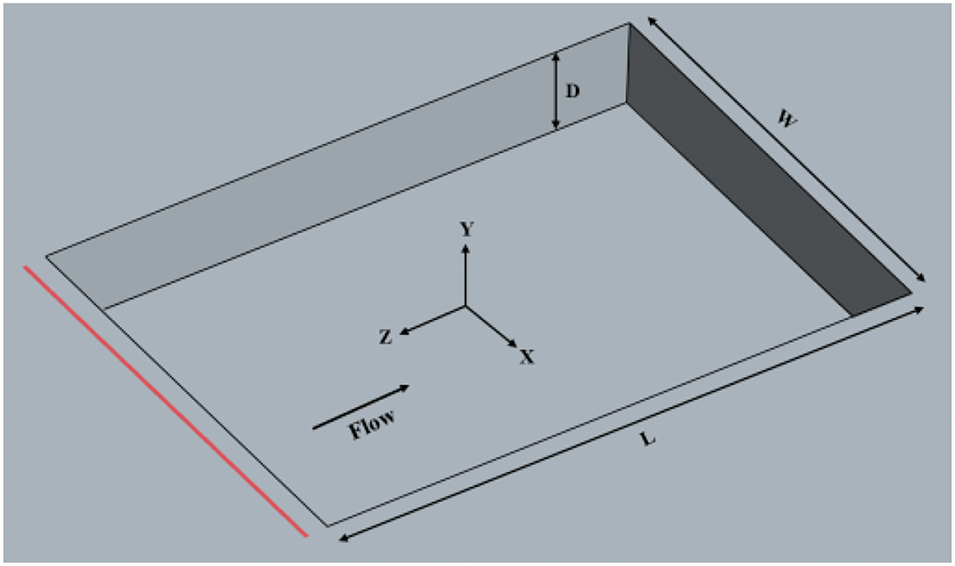 D
W
Y
Z
X
Flow
L