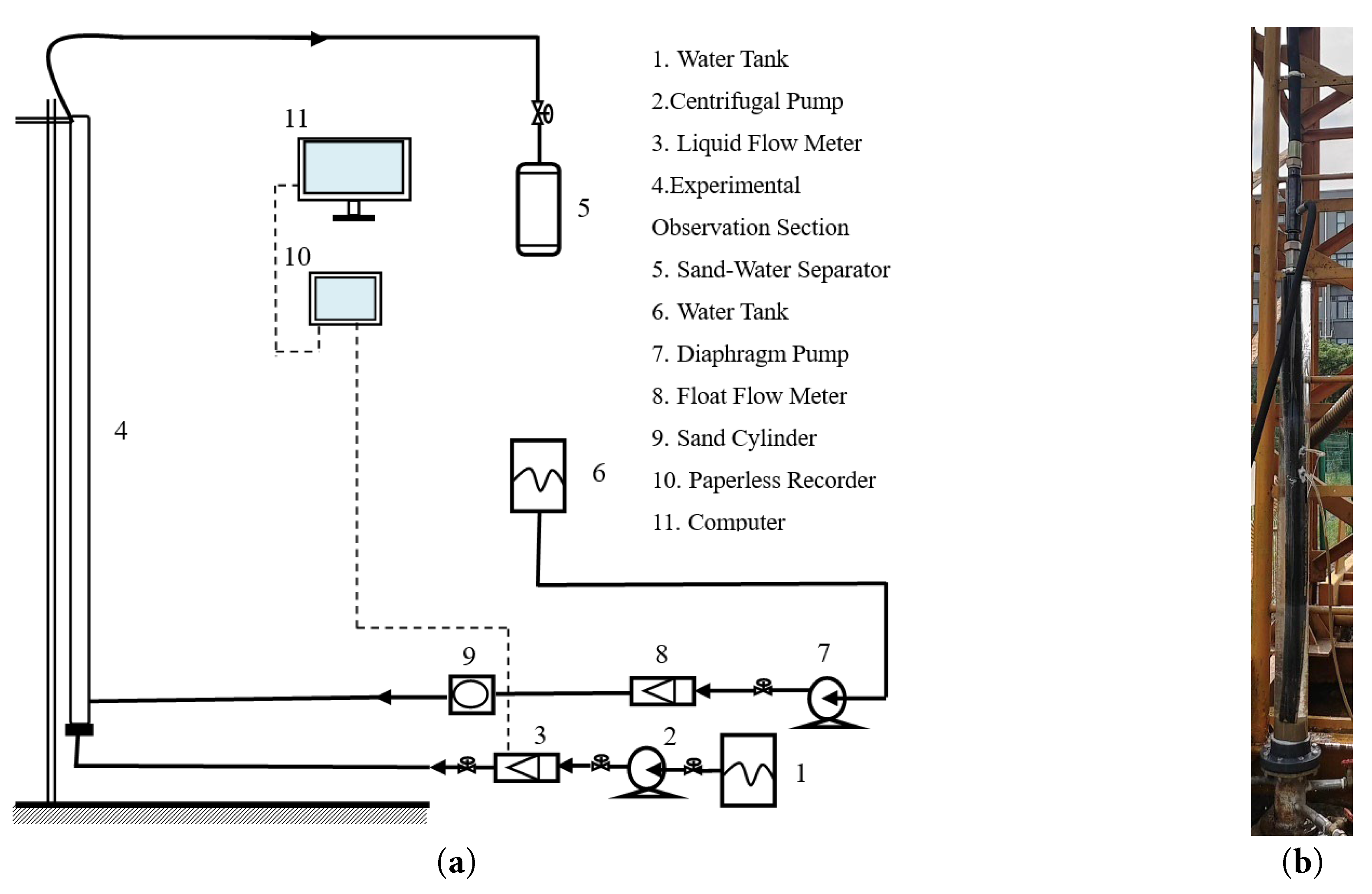 11

5

10

4

6

9

8

7

3

2

1

1. Water Tank

2.Centrifugal Pump

3. Liquid Flow Meter

4.Experimental Observation Section

5. Sand-Water Separator

6. Water Tank

7. Diaphragm Pump

8. Float Flow Meter

9. Sand Cylinder

10. Paperless Recorder

11. Computer

(a)

(b)