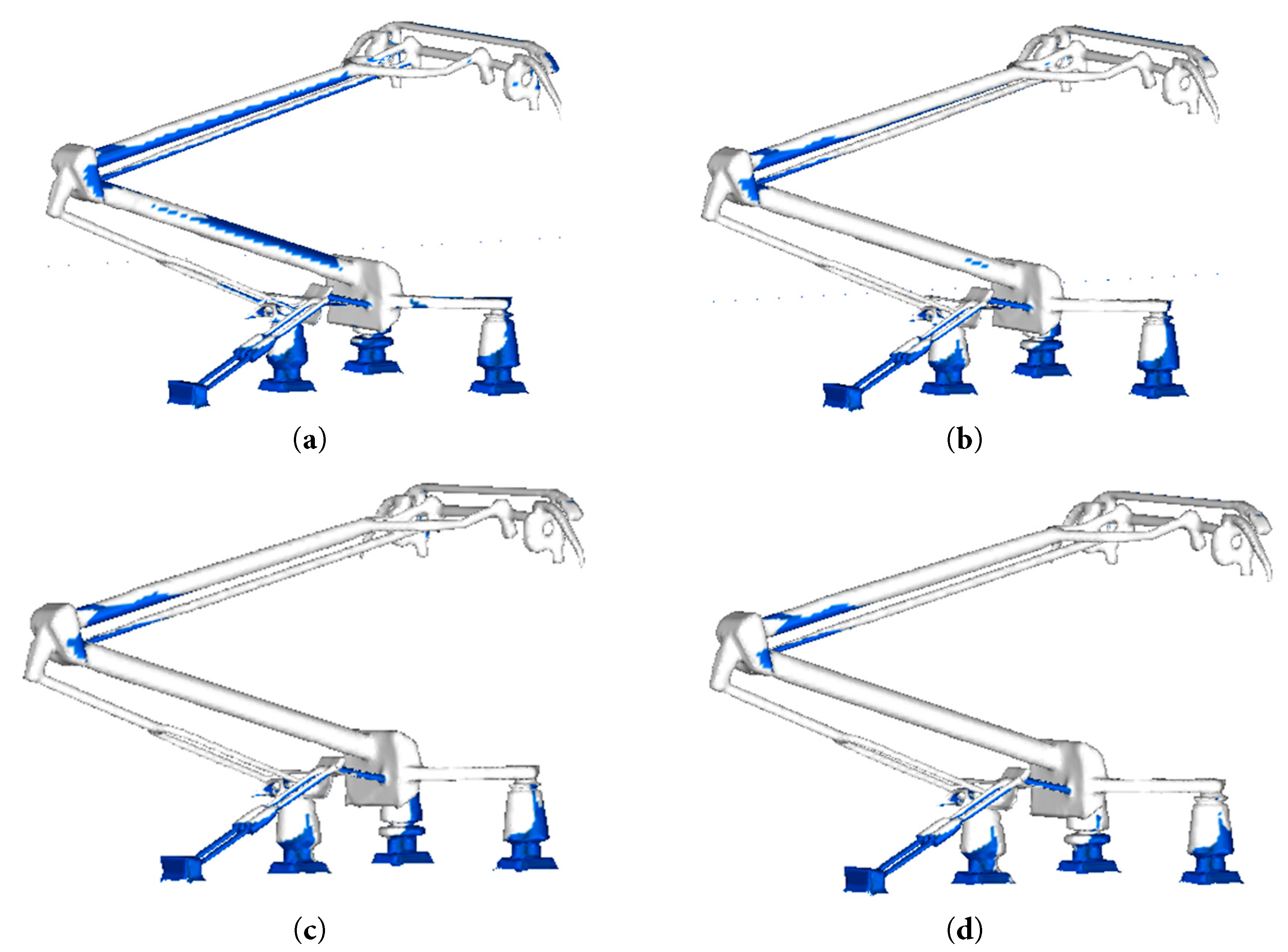 (a)

(b)

(c)

(d)