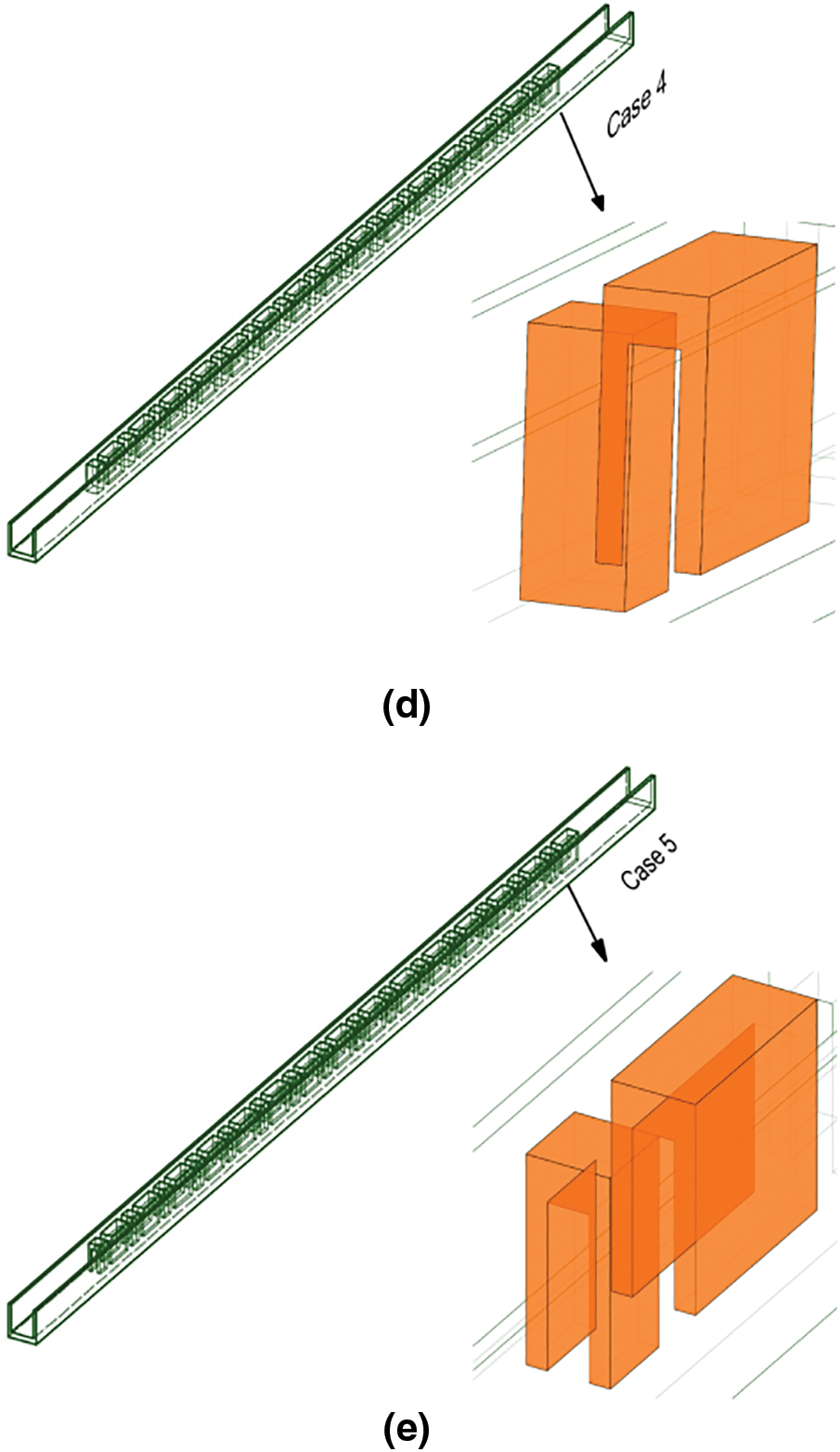 Case 4

(d)

Case 5

(e)