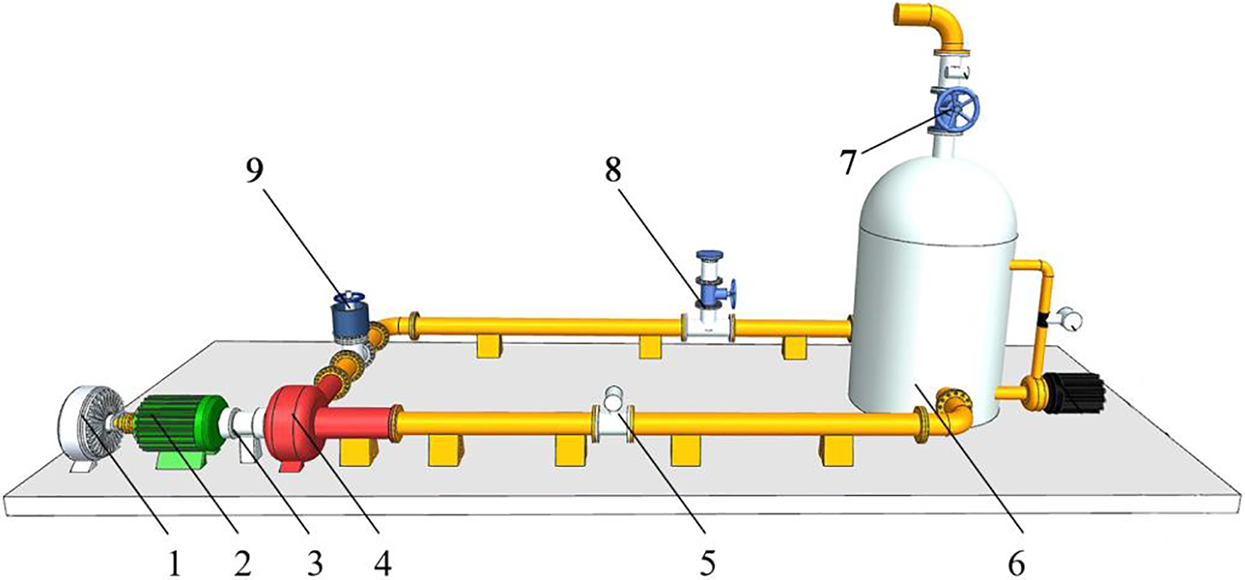 7

9

8

1 2 3 4 5 6