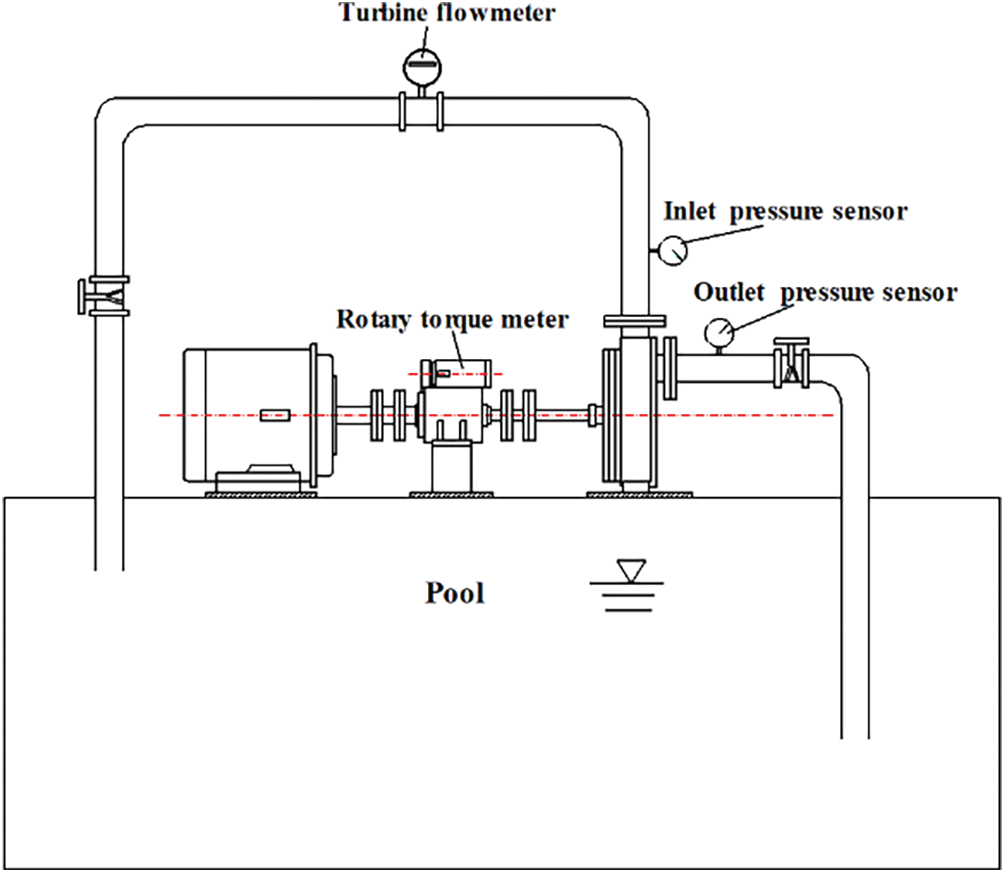 Turbine flowmeter

Inlet pressure sensor

Outlet pressure sensor

Rotary torque meter

Pool