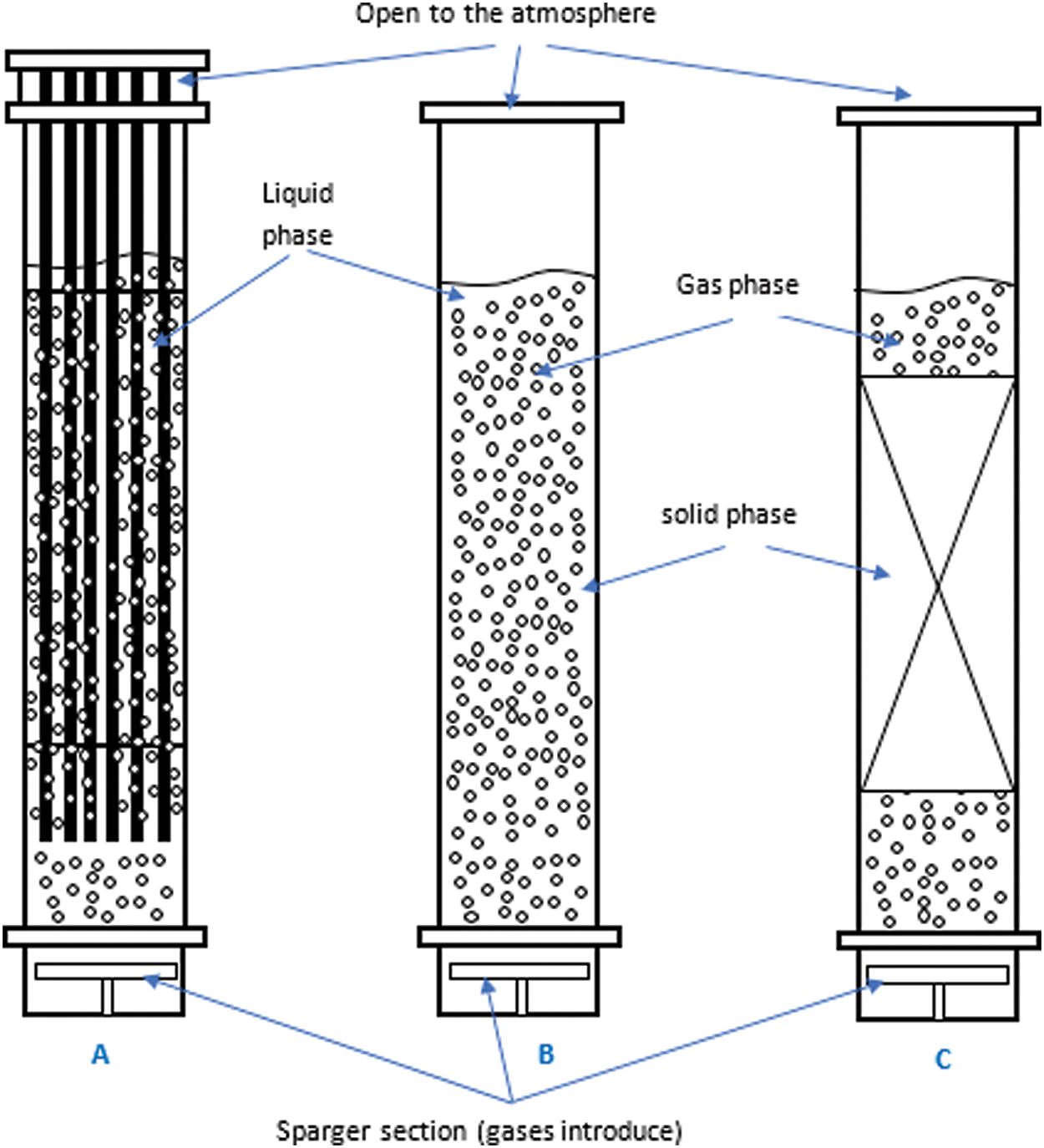 Open to the atmosphere

Liquid phase

Gas phase

solid phase

A

B

C

Sparger section (gases introduce)