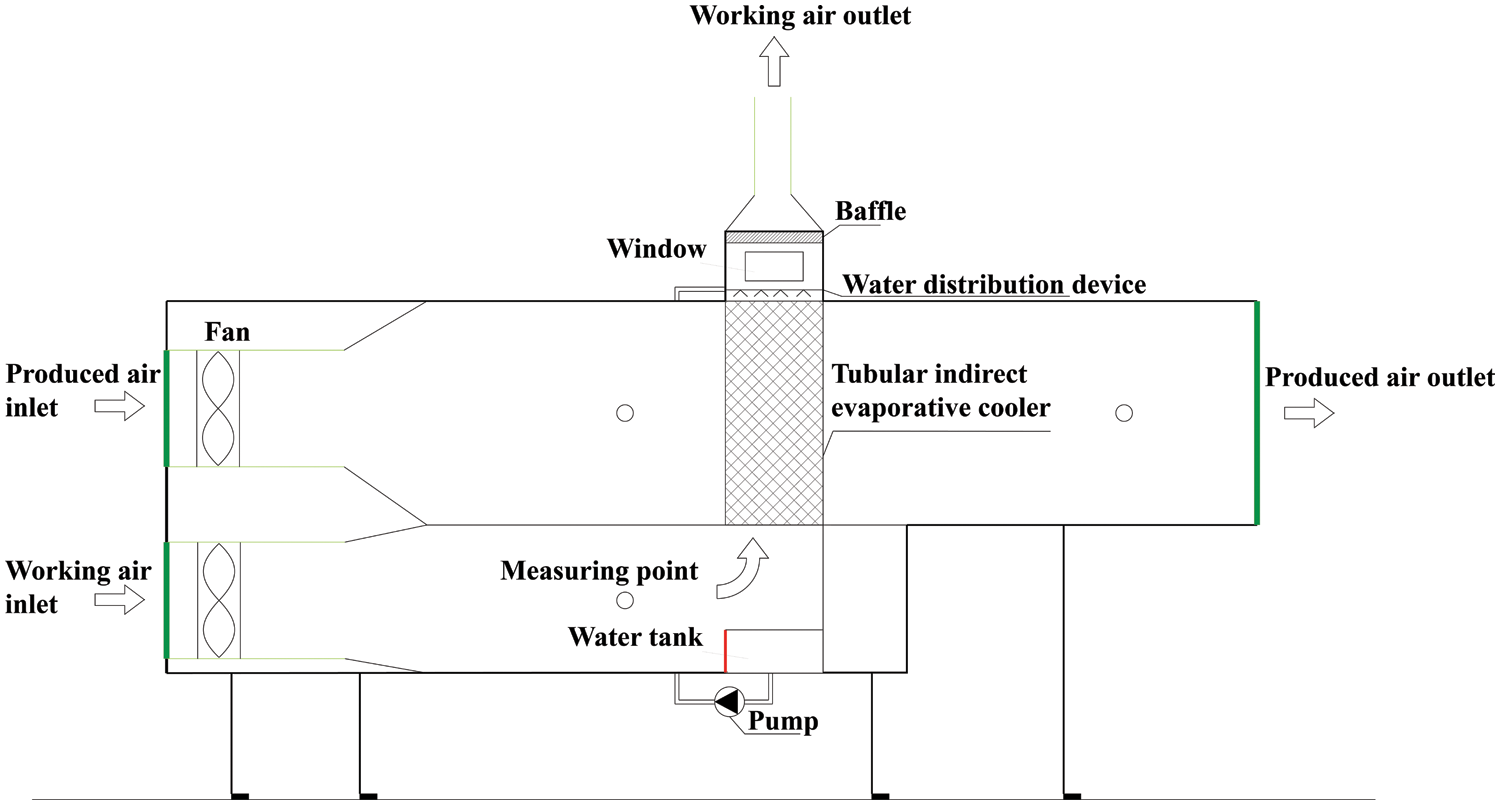 Working air outlet

Baffle

Window

Water distribution device

Fan

Produced air inlet

Tubular indirect evaporative cooler

Produced air outlet

Working air inlet

Measuring point

Water tank

Pump