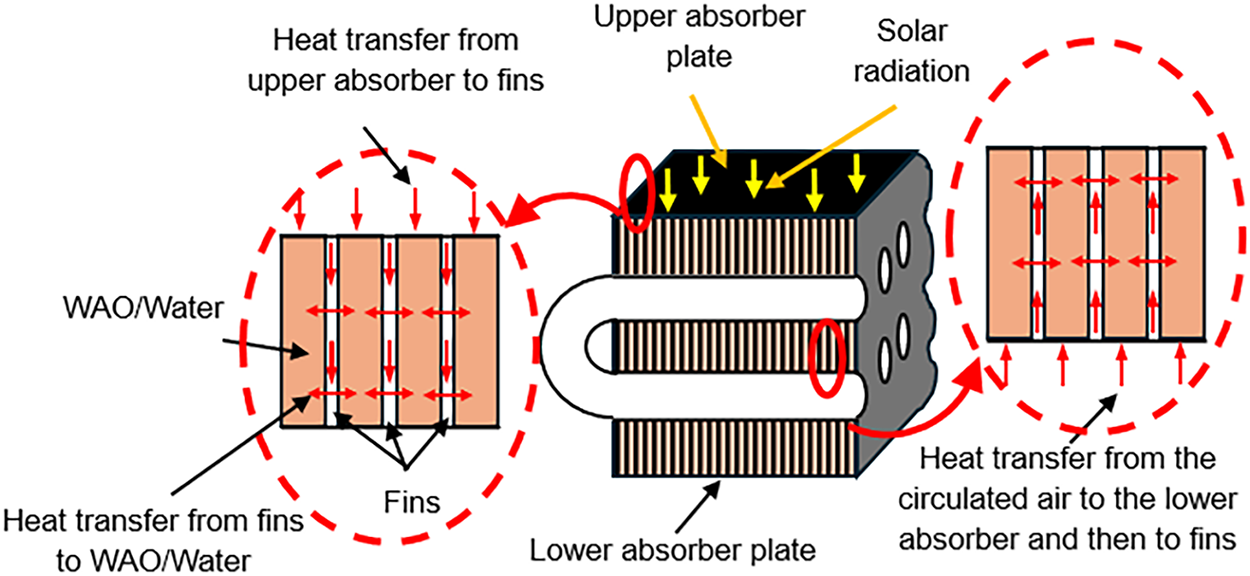 Heat transfer from upper absorber to fins

Upper absorber plate

Solar radiation

WAO/Water

Fins

Heat transfer from fins to WAO/Water

Lower absorber plate

Heat transfer from the circulated air to the lower absorber and then to fins