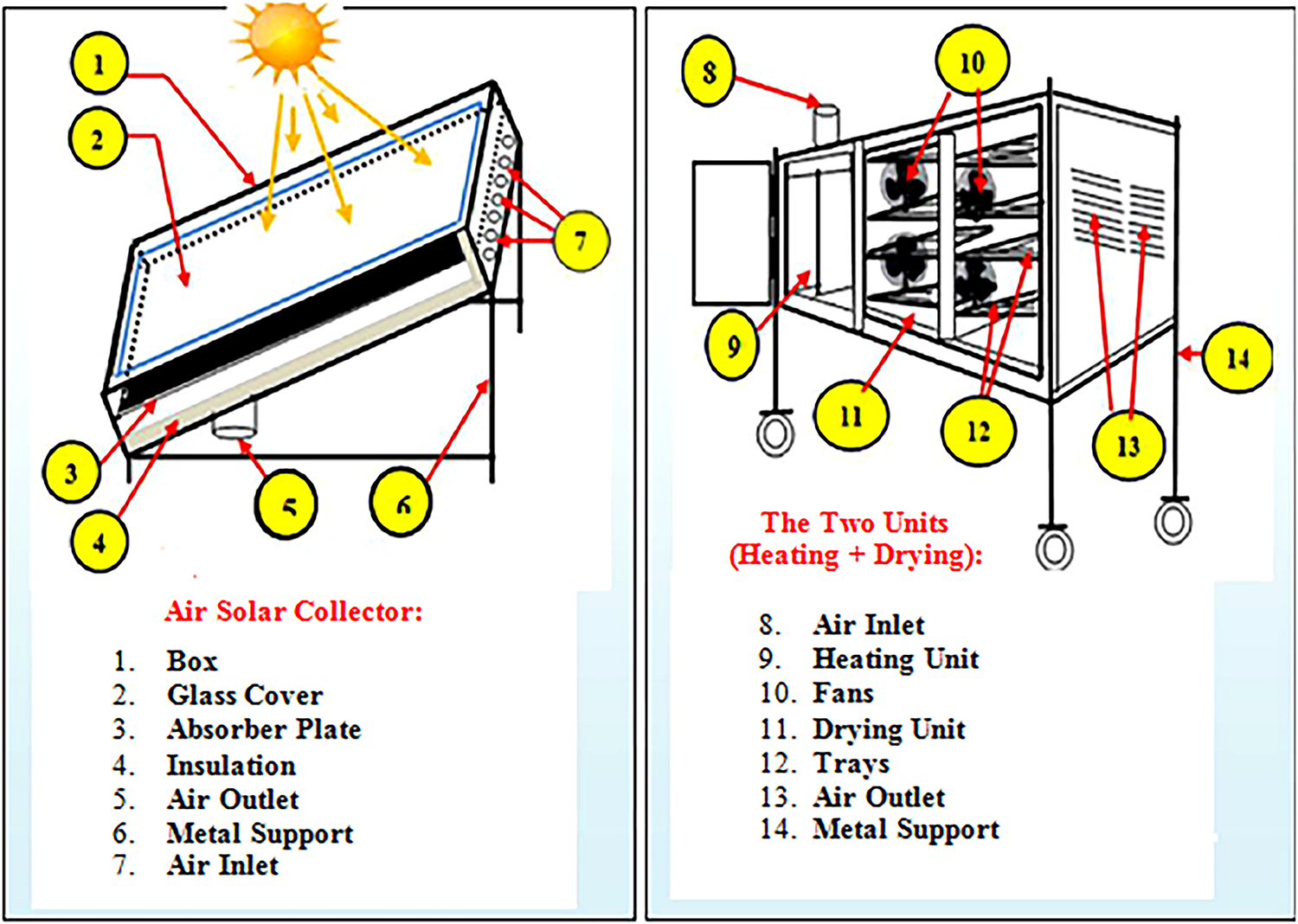 1
2
3
4
5
6
7

Air Solar Collector:

1. Box
2. Glass Cover
3. Absorber Plate
4. Insulation
5. Air Outlet
6. Metal Support
7. Air Inlet

8
9
10
11
12
13
14

The Two Units (Heating + Drying):

8. Air Inlet
9. Heating Unit
10. Fans
11. Drying Unit
12. Trays
13. Air Outlet
14. Metal Support