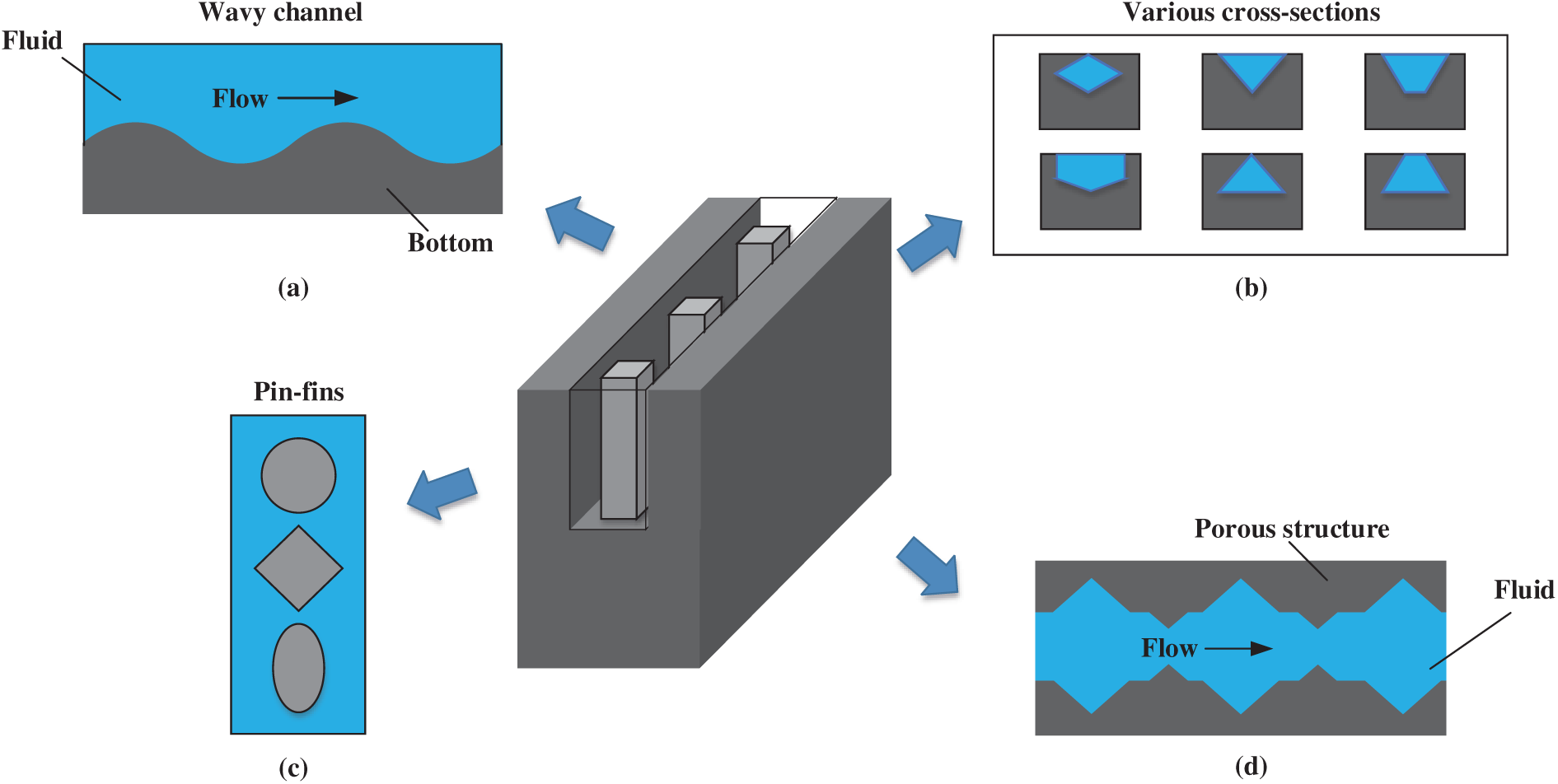 Wavy channel

Fluid

Flow

Bottom

(a)

Various cross-sections

(b)

Pin-fins

(c)

Porous structure

Fluid

Flow

(d)