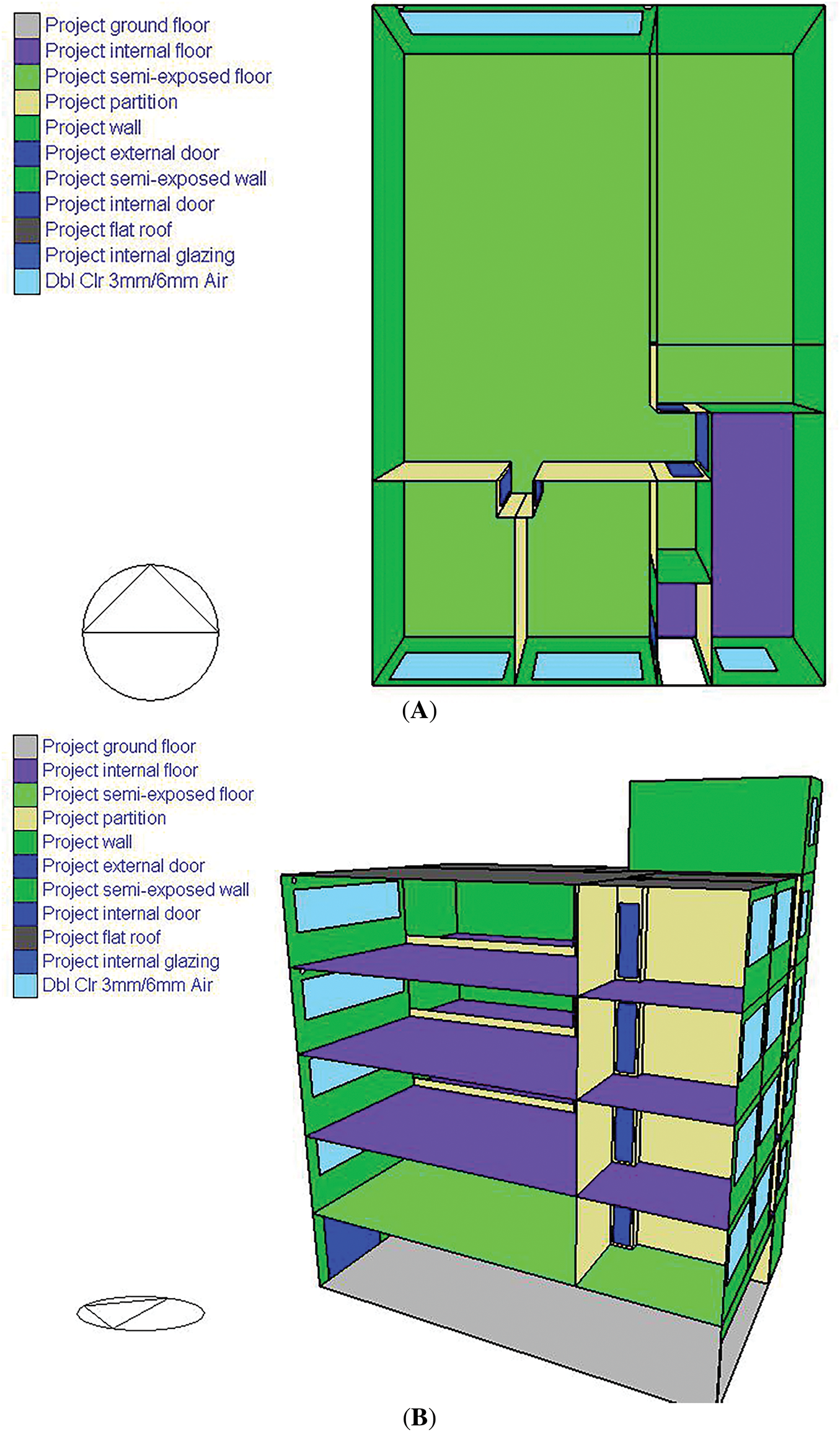 Project ground floor
Project internal floor
Project semi-exposed floor
Project partition
Project wall
Project external door
Project semi-exposed wall
Project internal door
Project flat roof
Project internal glazing
Dbl Clr 3mm/6mm Air

(A)

Project ground floor
Project internal floor
Project semi-exposed floor
Project partition
Project wall
Project external door
Project semi-exposed wall
Project internal door
Project flat roof
Project internal glazing
Dbl Clr 3mm/6mm Air

(B)