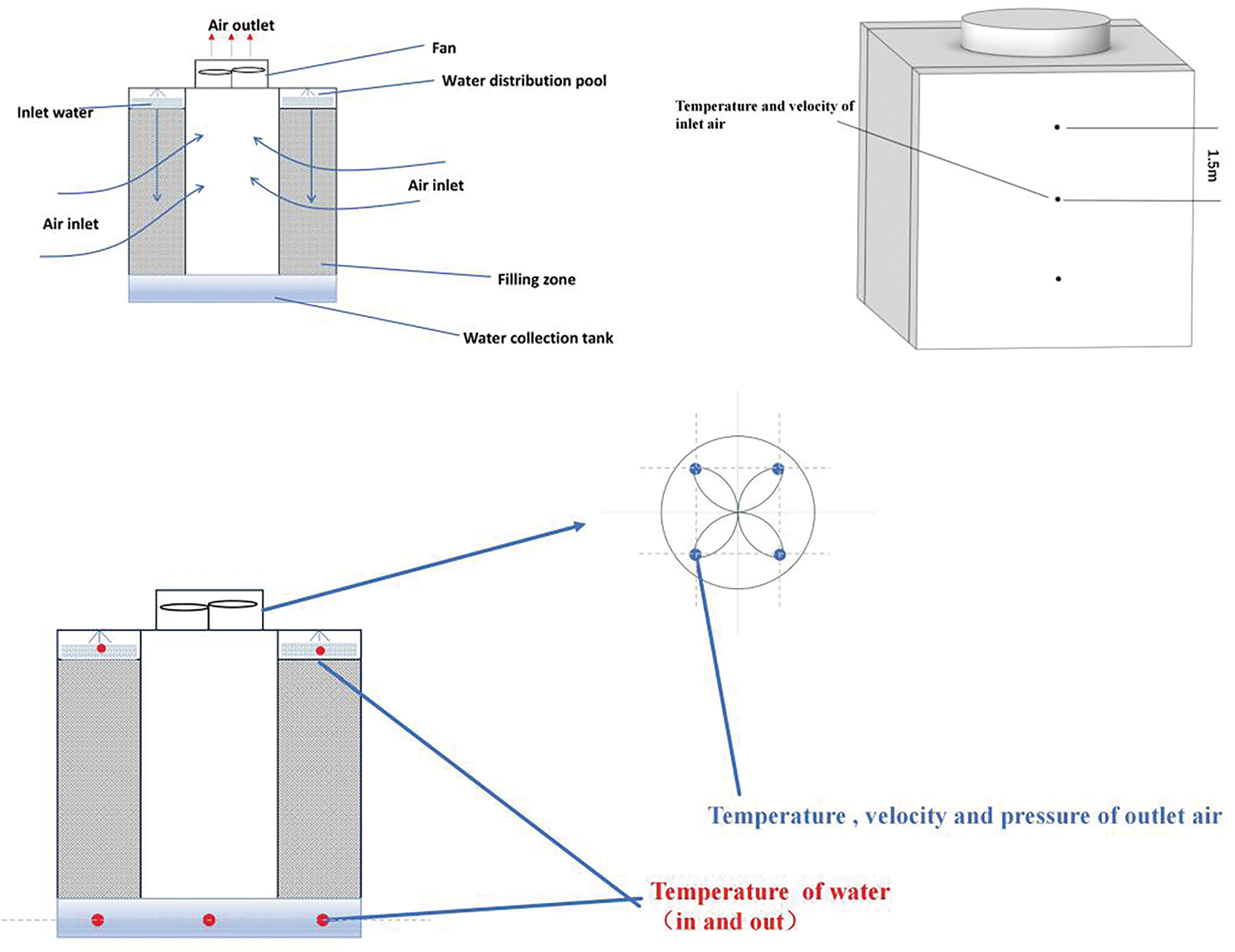 Air outlet

Fan

Water distribution pool

Inlet water

Air inlet

Air inlet

Filling zone

Water collection tank

Temperature and velocity of inlet air

1.5m

Temperature , velocity and pressure of outlet air

Temperature of water
（in and out）