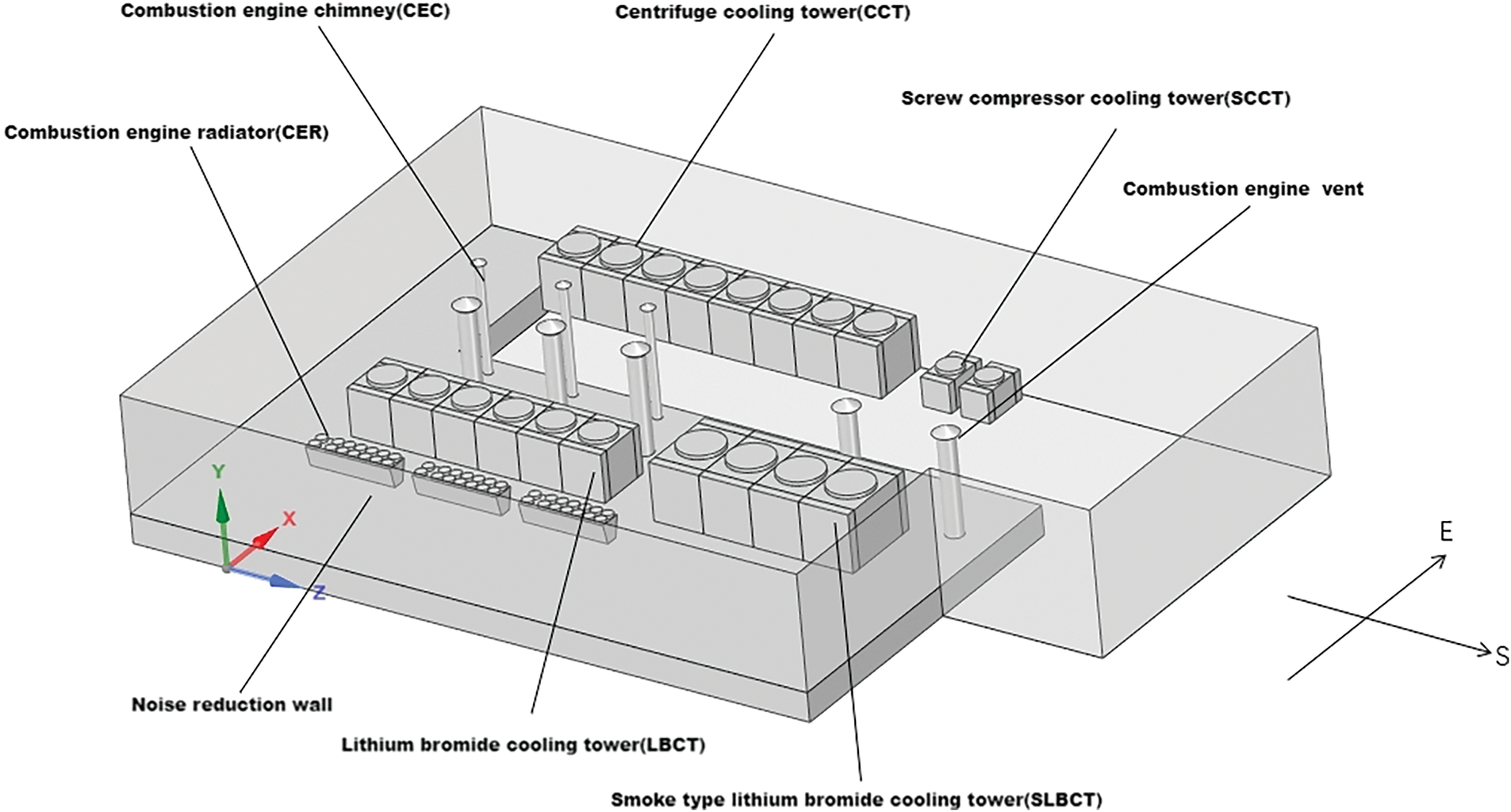 Combustion engine chimney(CEC)

Centrifuge cooling tower(CCT)

Screw compressor cooling tower(SCCT)

Combustion engine radiator(CER)

Combustion engine vent

Y

X

Z

E

S

Noise reduction wall

Lithium bromide cooling tower(LBCT)

Smoke type lithium bromide cooling tower(SLBCT)