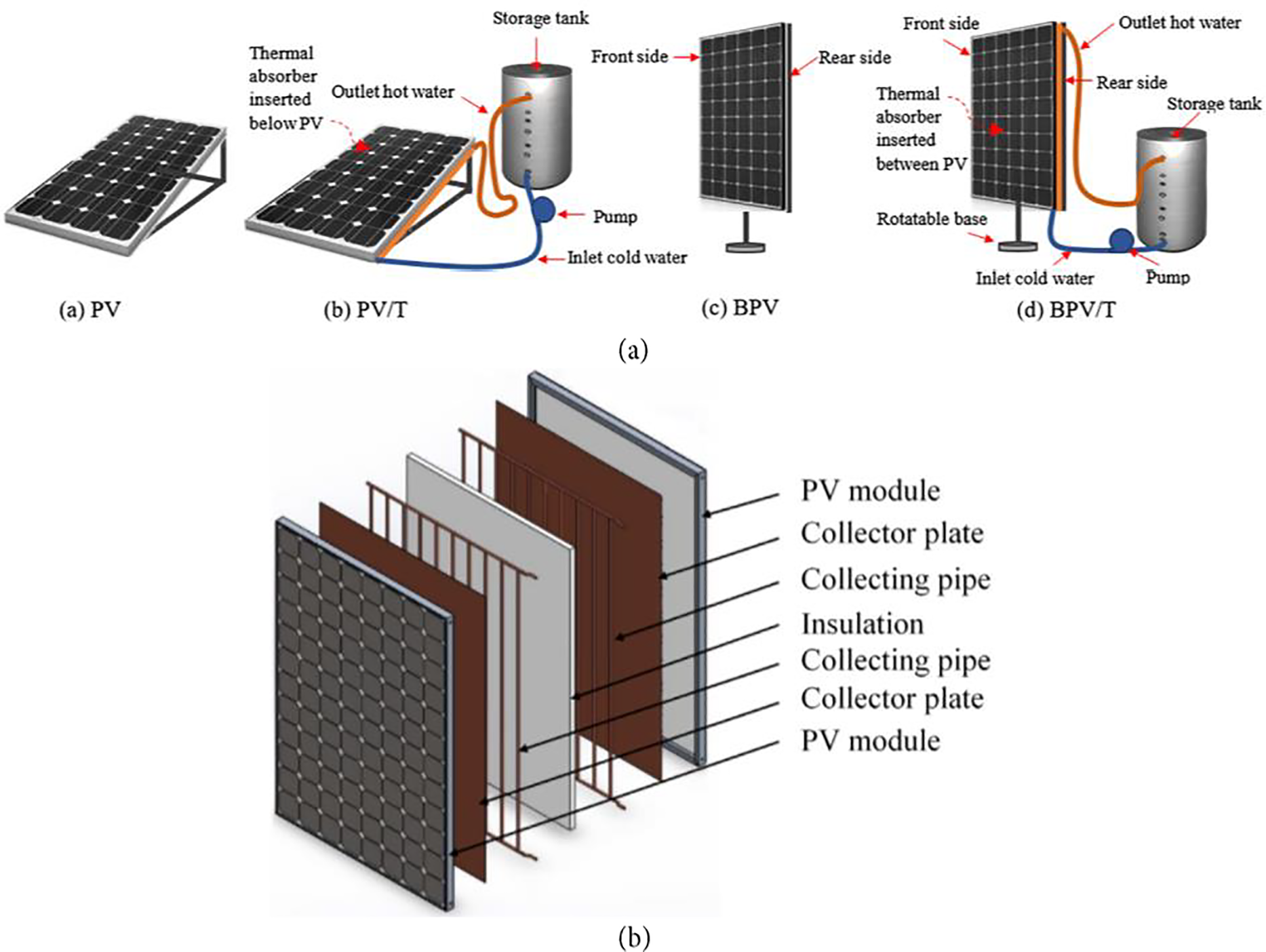 Storage tank

Thermal absorber inserted below PV

Outlet hot water

Pump

Inlet cold water

Front side

Rear side

Front side

Outlet hot water

Rear side

Thermal absorber inserted between PV

Storage tank

Rotatable base

Inlet cold water

Pump

(a) PV

(b) PV/T

(c) BPV

(d) BPV/T

(a)

PV module
Collector plate
Collecting pipe
Insulation
Collecting pipe
Collector plate
PV module

(b)