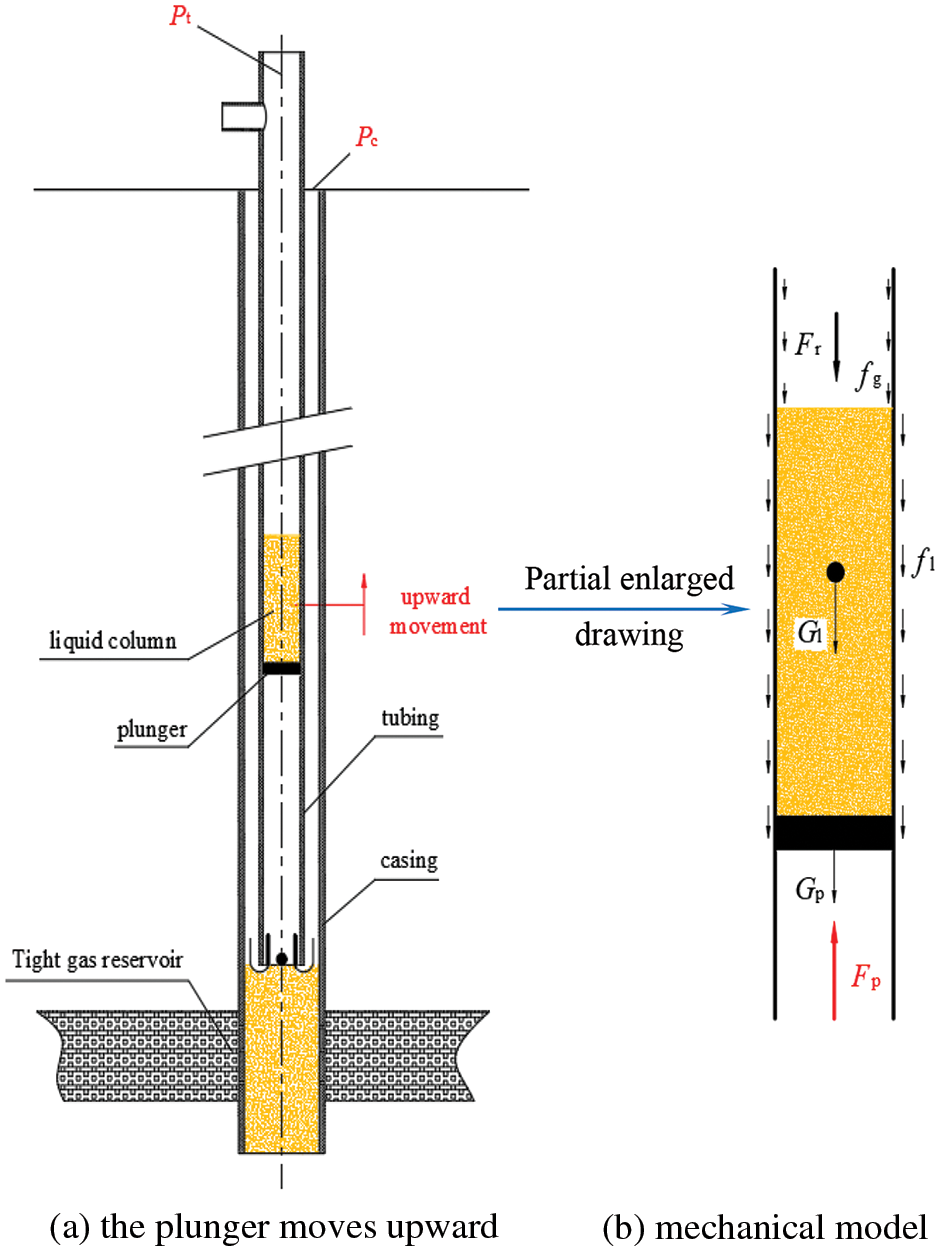 $P_t$

$P_c$

liquid column

upward movement

plunger

tubing

casing

Tight gas reservoir

Partial enlarged drawing

$F_r$

$f_g$

$f_1$

$G_1$

$G_p$

$F_p$

(a) the plunger moves upward

(b) mechanical model