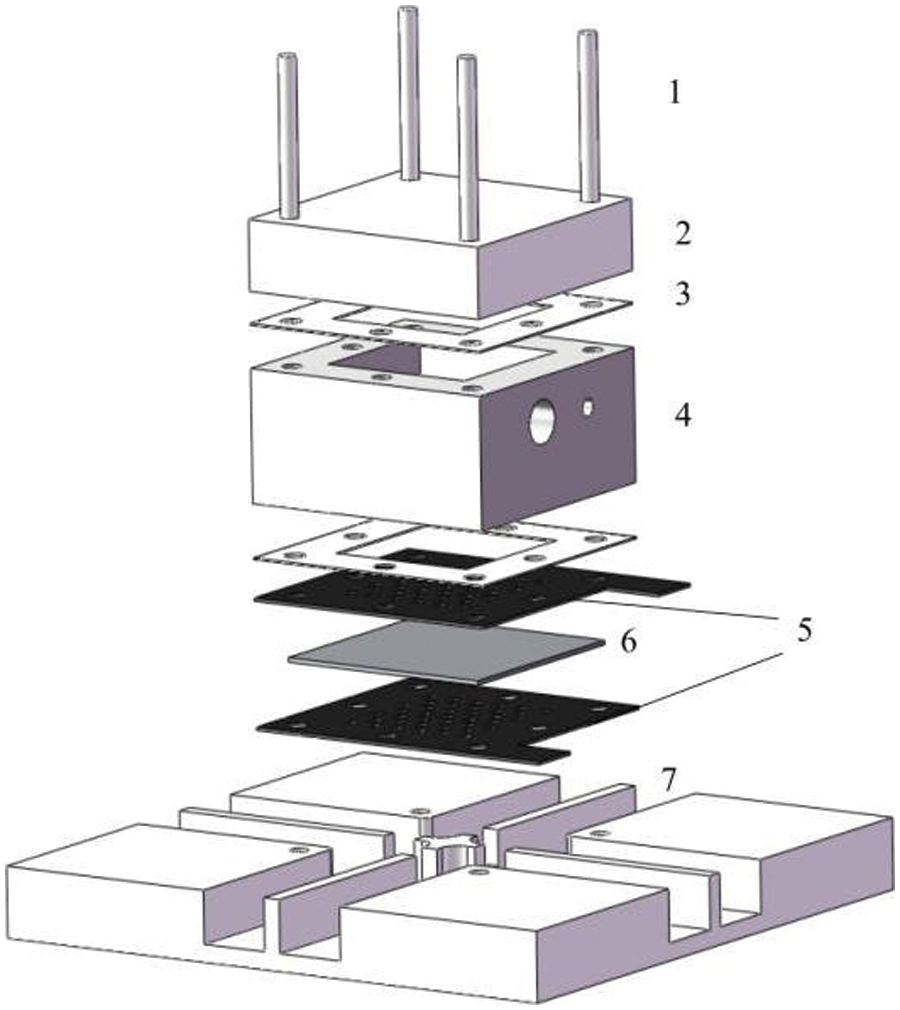 1
2
3
4
5
6
5
7