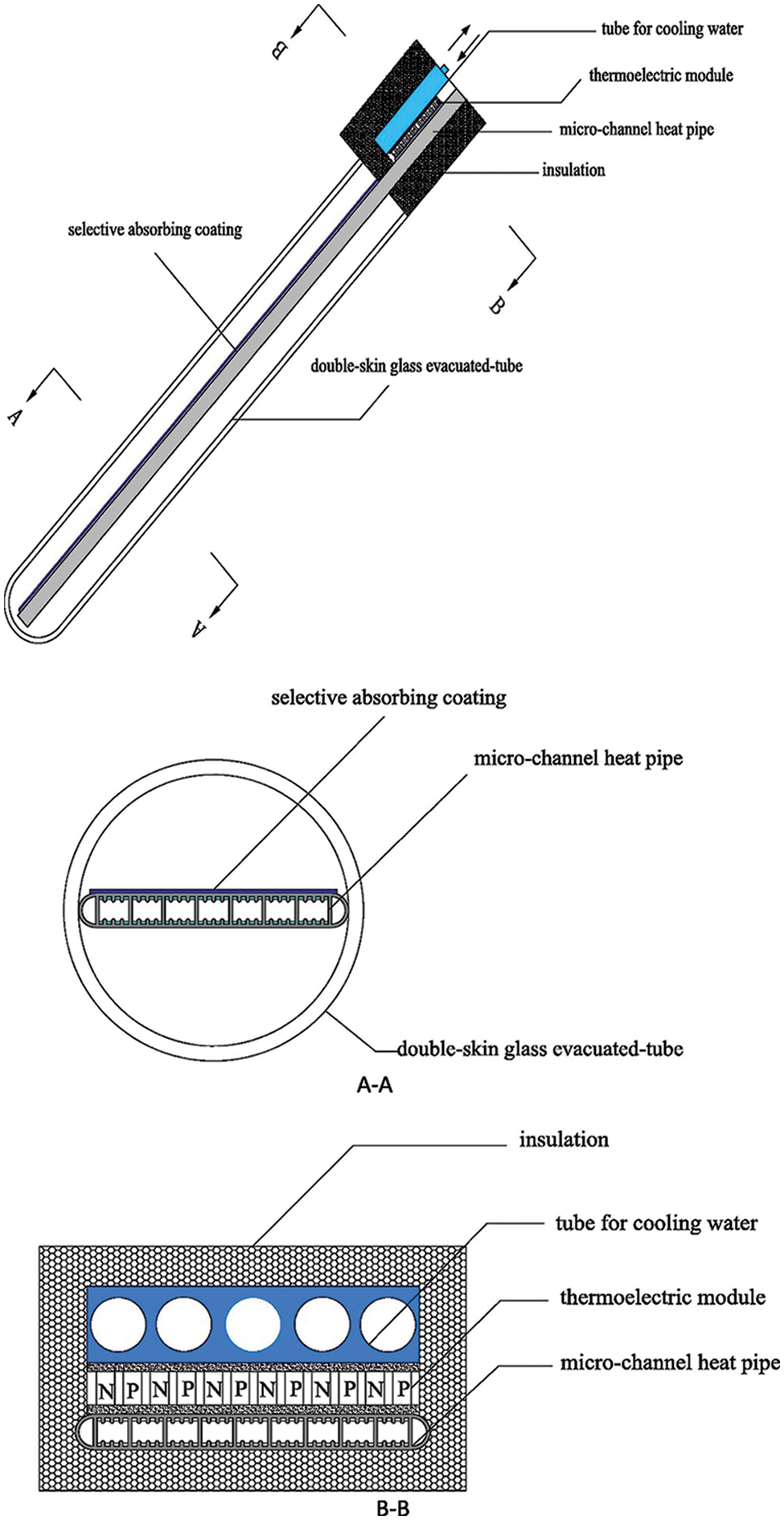 B

tube for cooling water

thermoelectric module

micro-channel heat pipe

insulation

selective absorbing coating

B

double-skin glass evacuated-tube

A

A

selective absorbing coating

micro-channel heat pipe

double-skin glass evacuated-tube

A-A

insulation

tube for cooling water

thermoelectric module

micro-channel heat pipe

N P N P N P N P N P N P

B-B