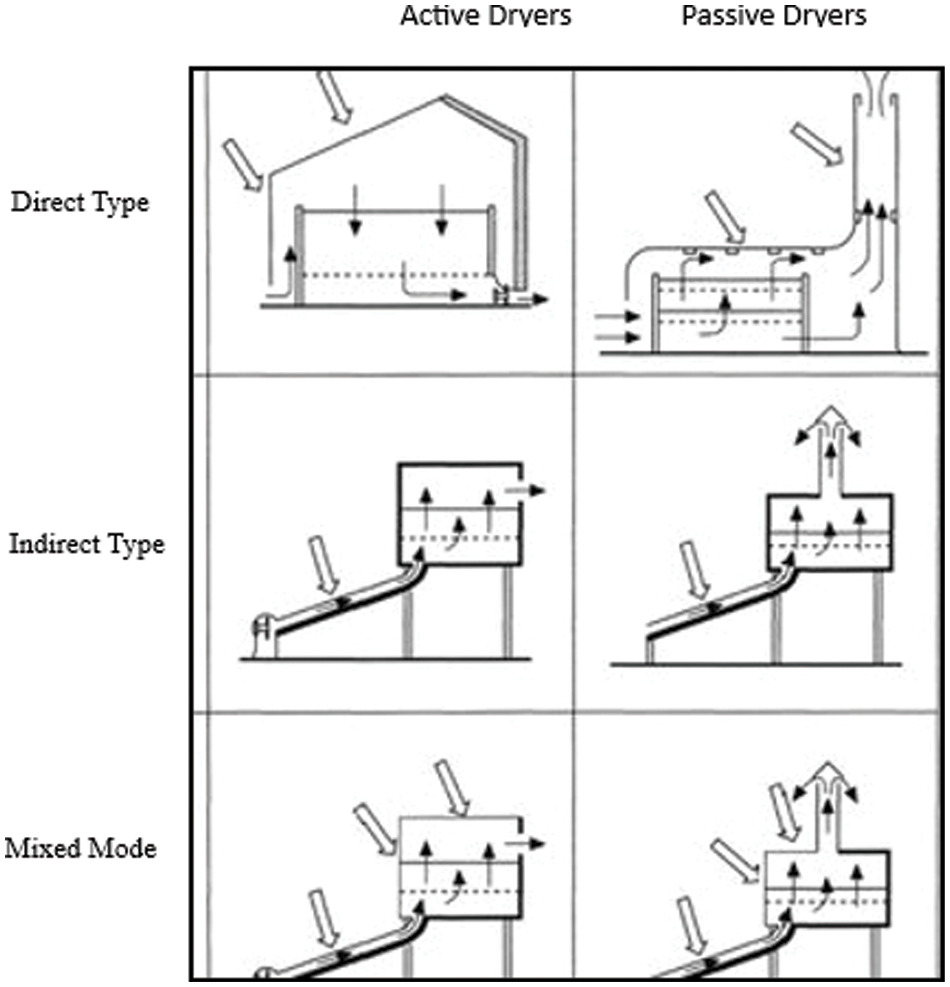 Active Dryers

Passive Dryers

Direct Type

Indirect Type

Mixed Mode