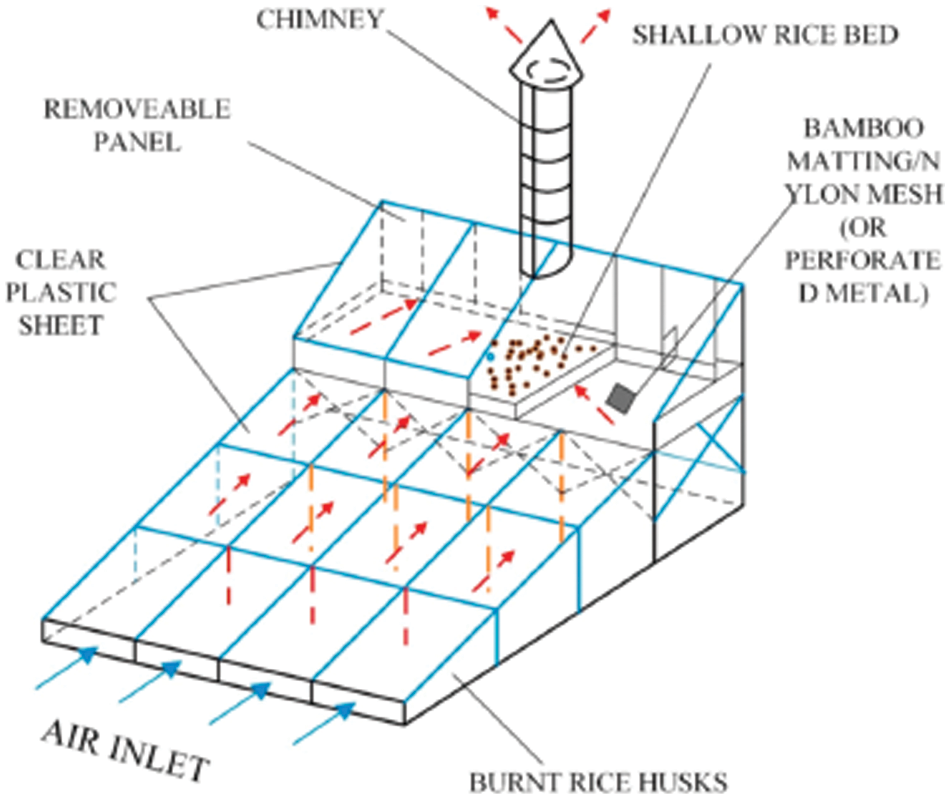 CHIMNEY

SHALLOW RICE BED

REMOVEABLE PANEL

BAMBOO MATTING/N YLON MESH (OR PERFORATE D METAL)

CLEAR PLASTIC SHEET

AIR INLET

BURNT RICE HUSKS