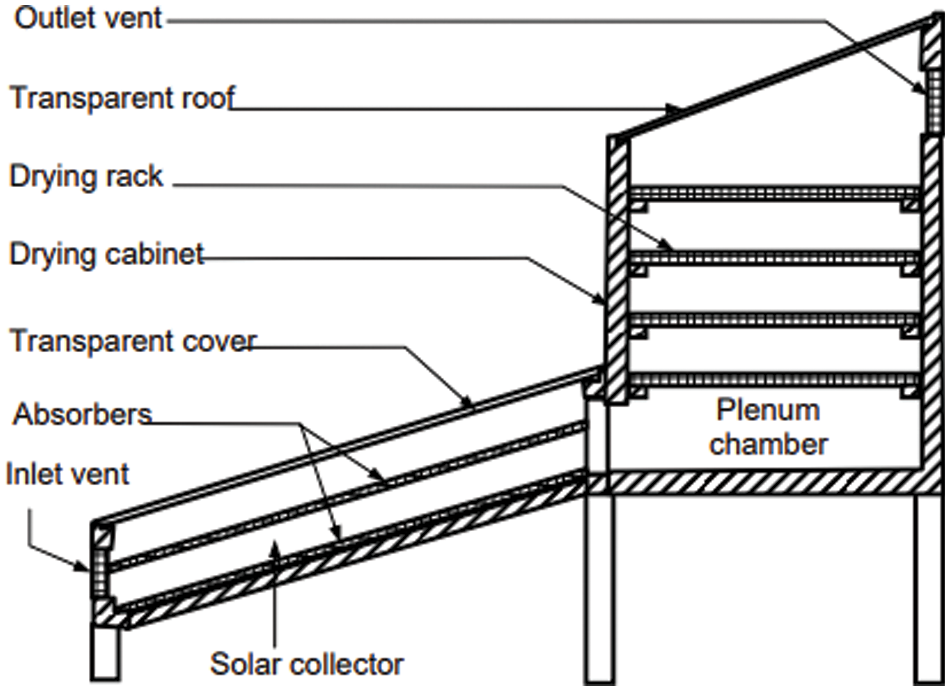 Outlet vent
Transparent roof
Drying rack
Drying cabinet
Transparent cover
Absorbers
Inlet vent
Plenum chamber
Solar collector