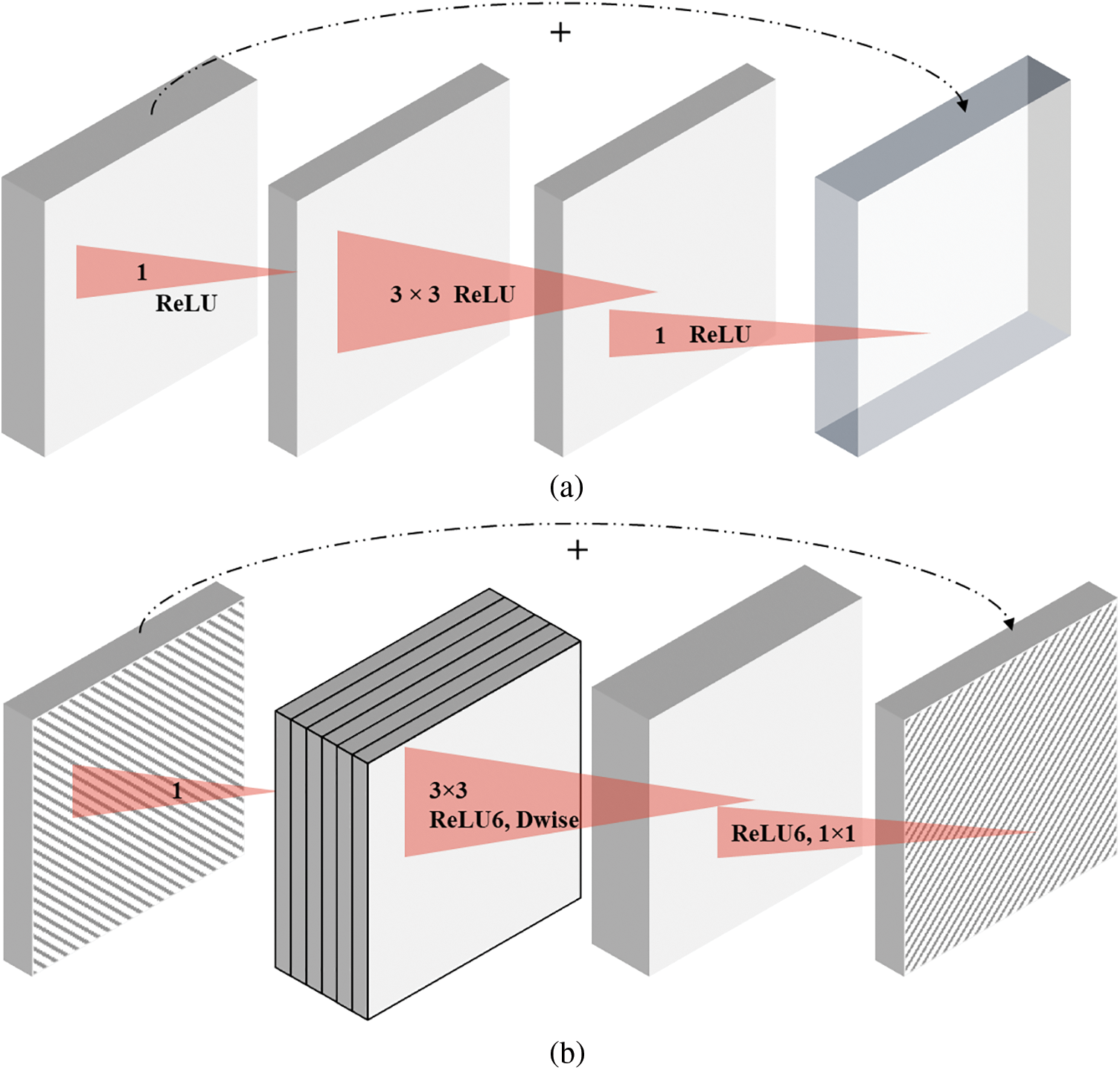 +

1
ReLU

3 × 3 ReLU

1 ReLU

(a)

+

1

3×3
ReLU6, Dwise

ReLU6, 1×1

(b)