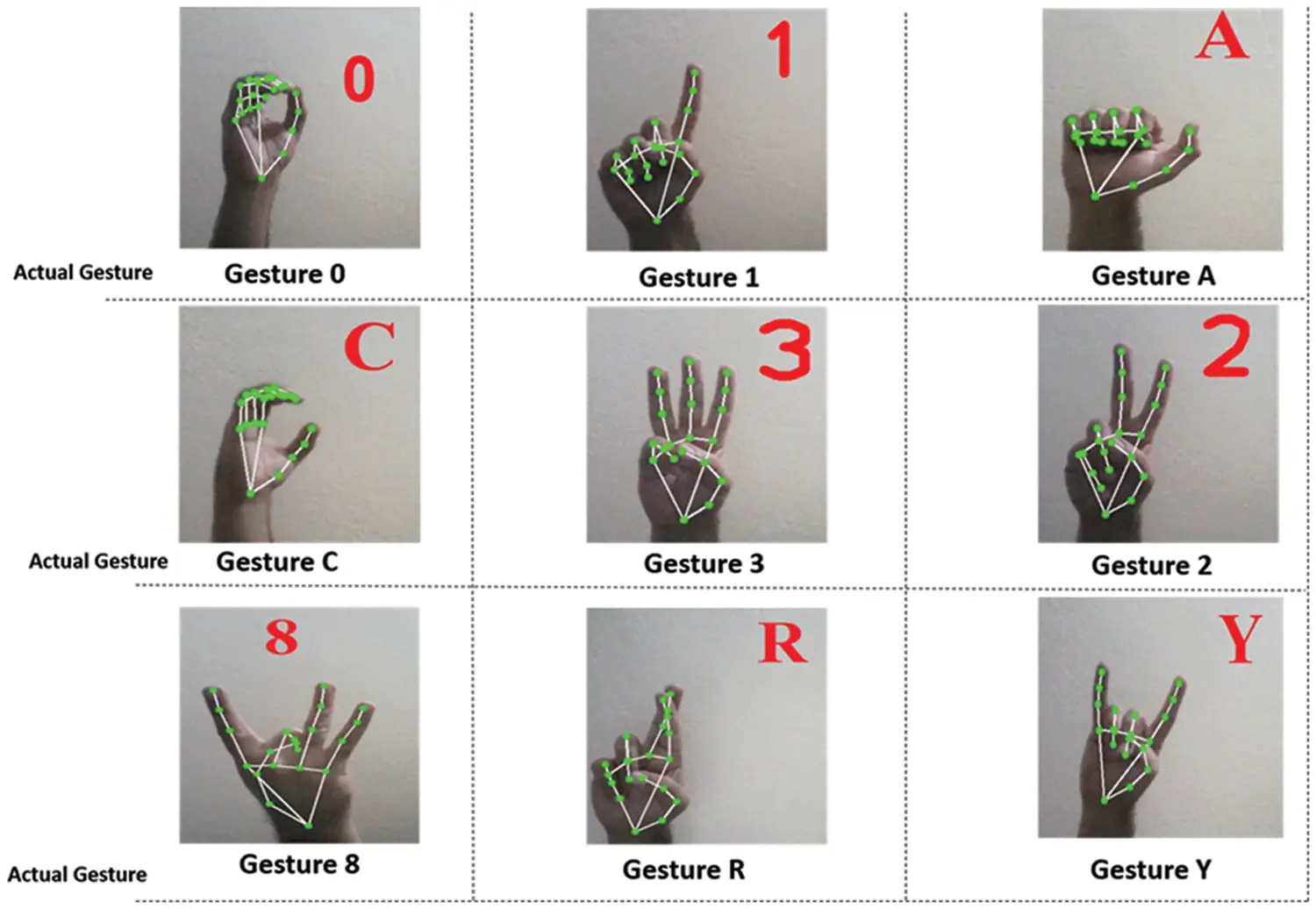 0

1

A

Actual Gesture

Gesture 0

Gesture 1

Gesture A

C

3

2

Actual Gesture

Gesture C

Gesture 3

Gesture 2

8

R

Y

Actual Gesture

Gesture 8

Gesture R

Gesture Y