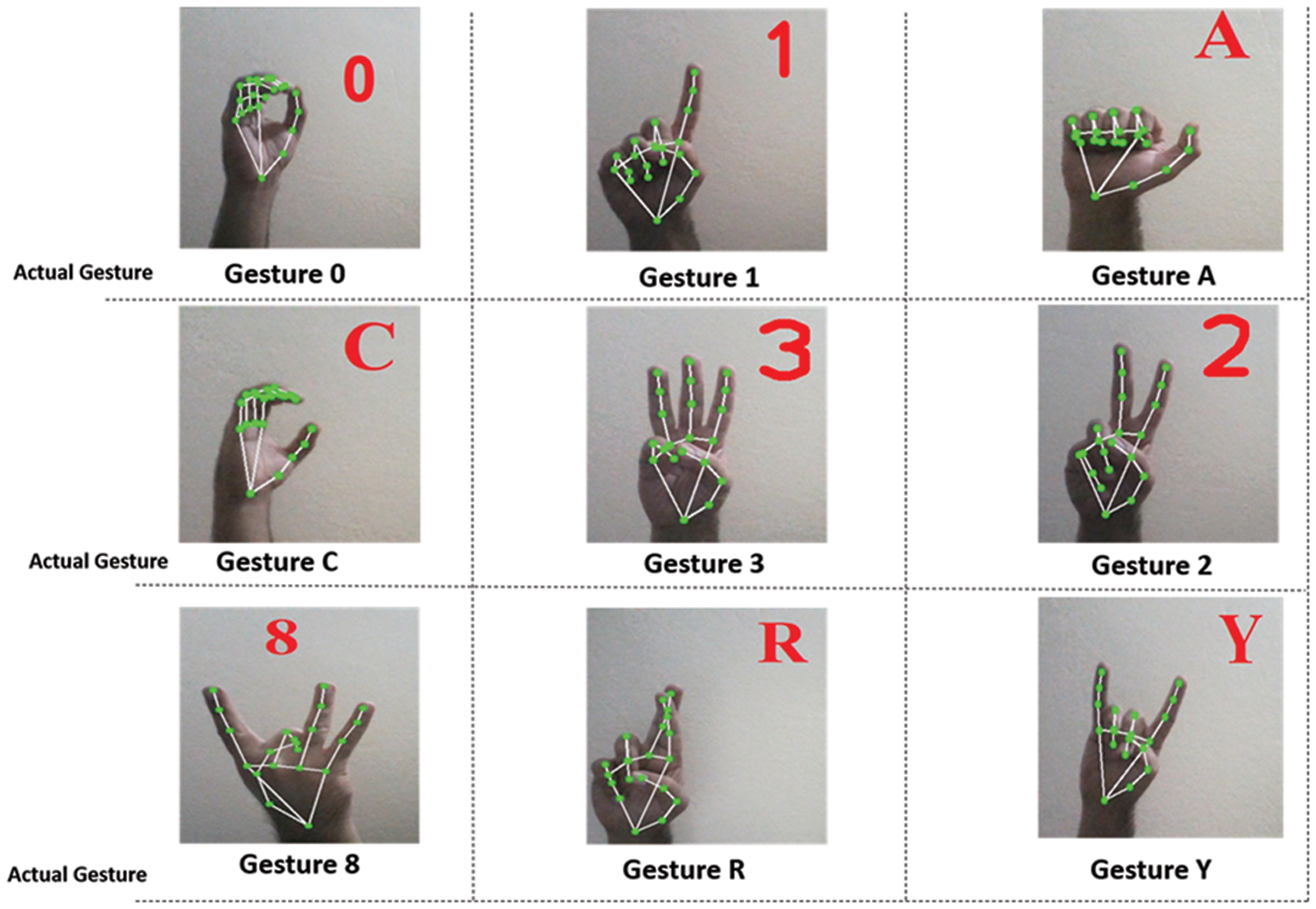 0
1
A

Actual Gesture

Gesture 0

Gesture 1

Gesture A

C
3
2

Actual Gesture

Gesture C

Gesture 3

Gesture 2

8
R
Y

Actual Gesture

Gesture 8

Gesture R

Gesture Y