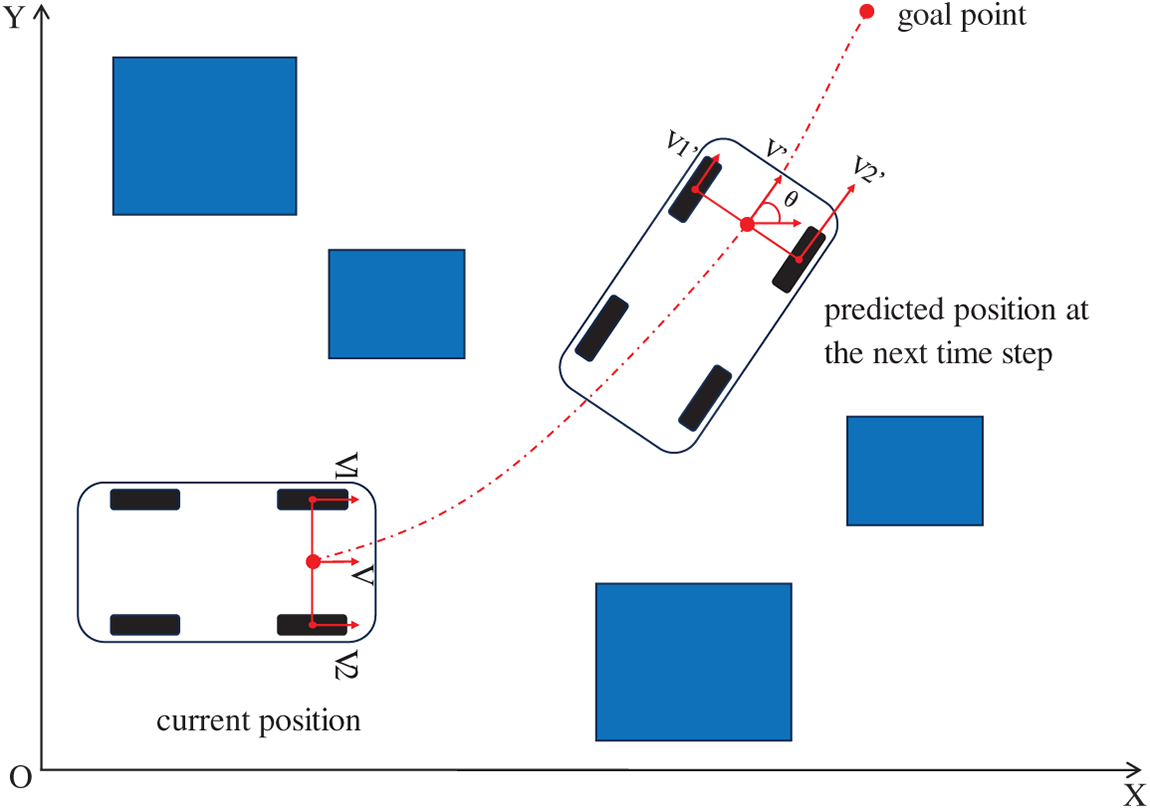 Y
goal point
V1'
V'
V2'
$\theta$
predicted position at the next time step
V1
V
V2
current position
O
X