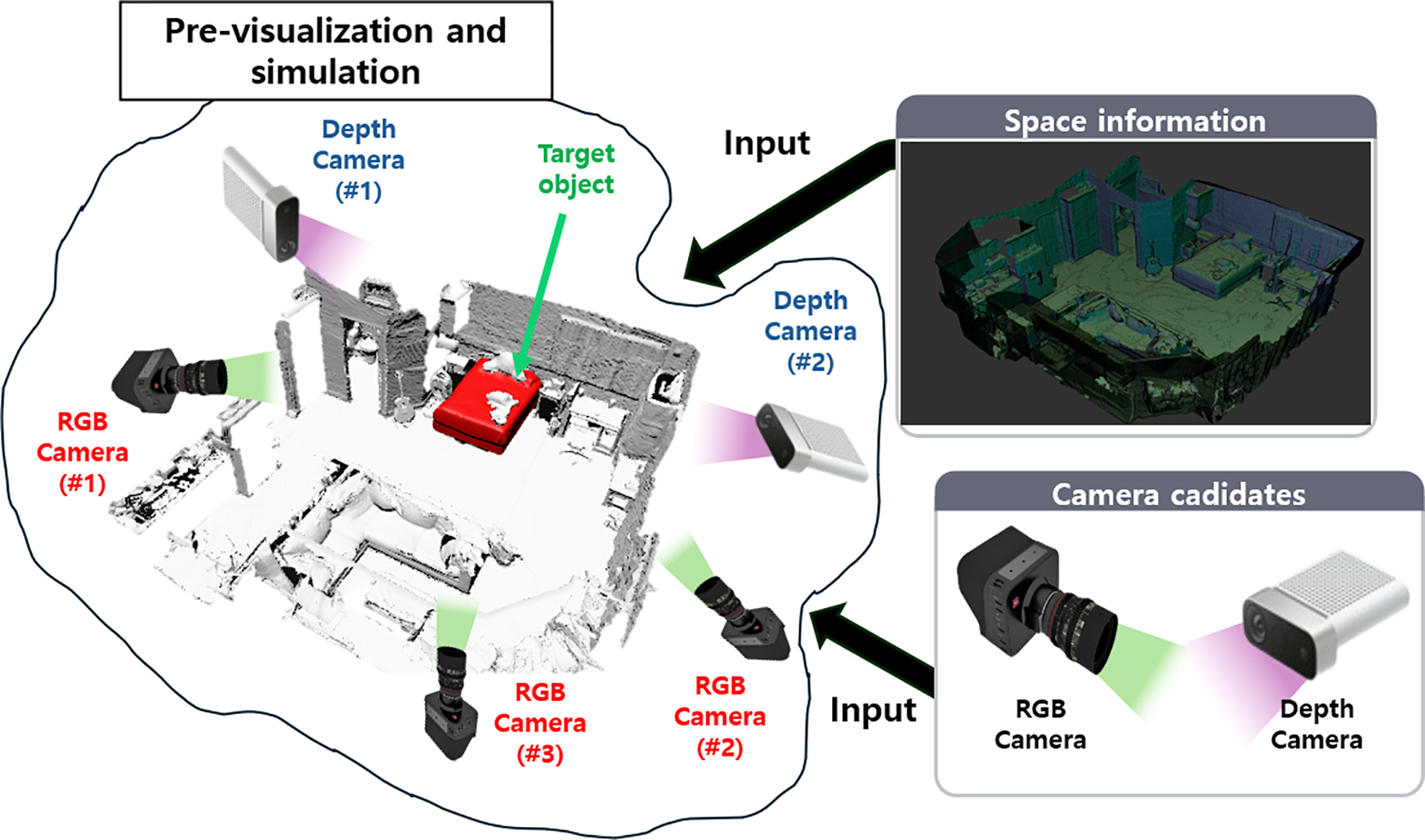 Pre-visualization and simulation

Depth Camera (#1)

Target object

Input

Space information

Depth Camera (#2)

RGB Camera (#1)

Camera cadidates

RGB Camera (#3)

RGB Camera (#2)

Input

RGB Camera

Depth Camera