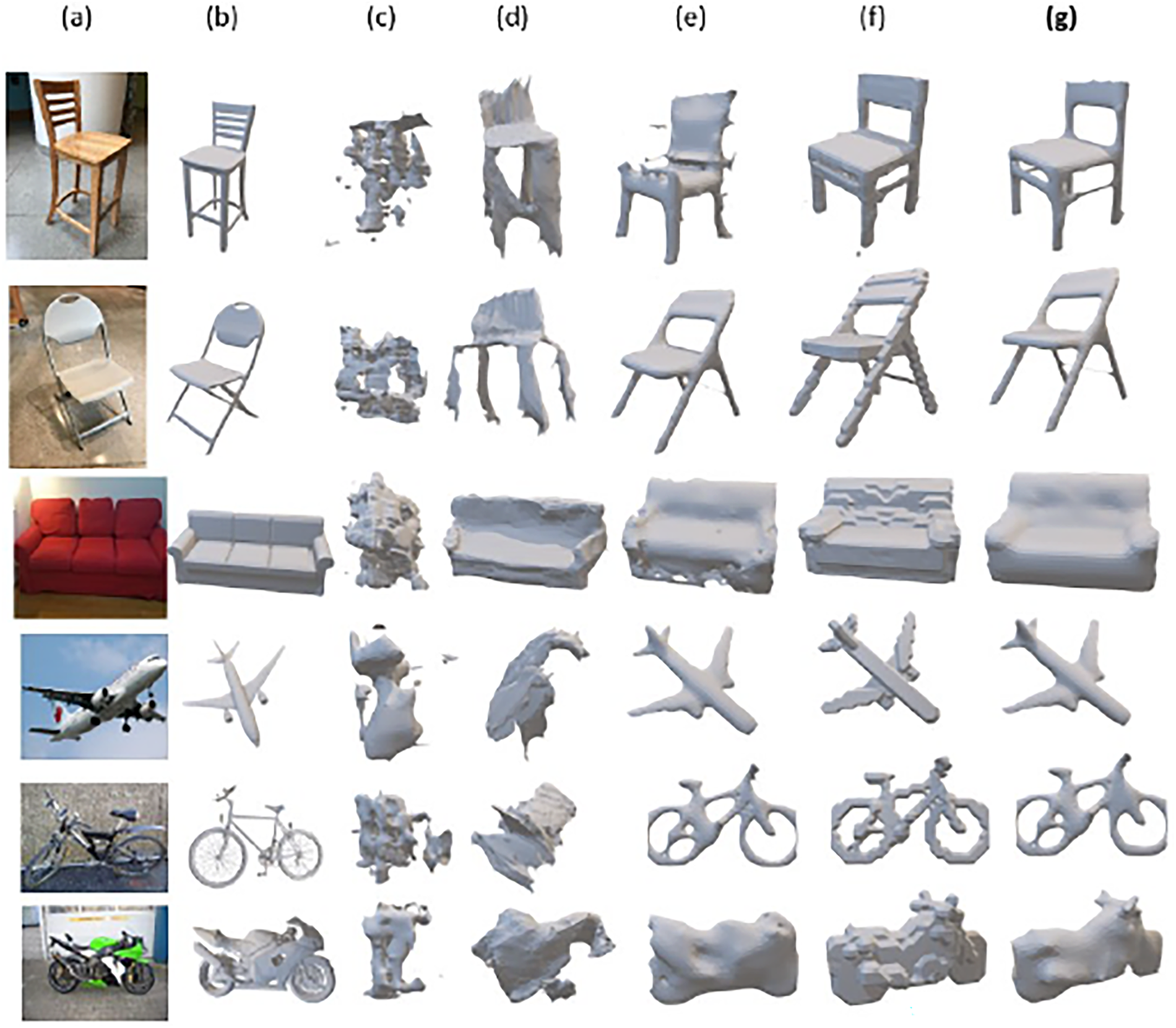 (a) (b) (c) (d) (e) (f) (g)