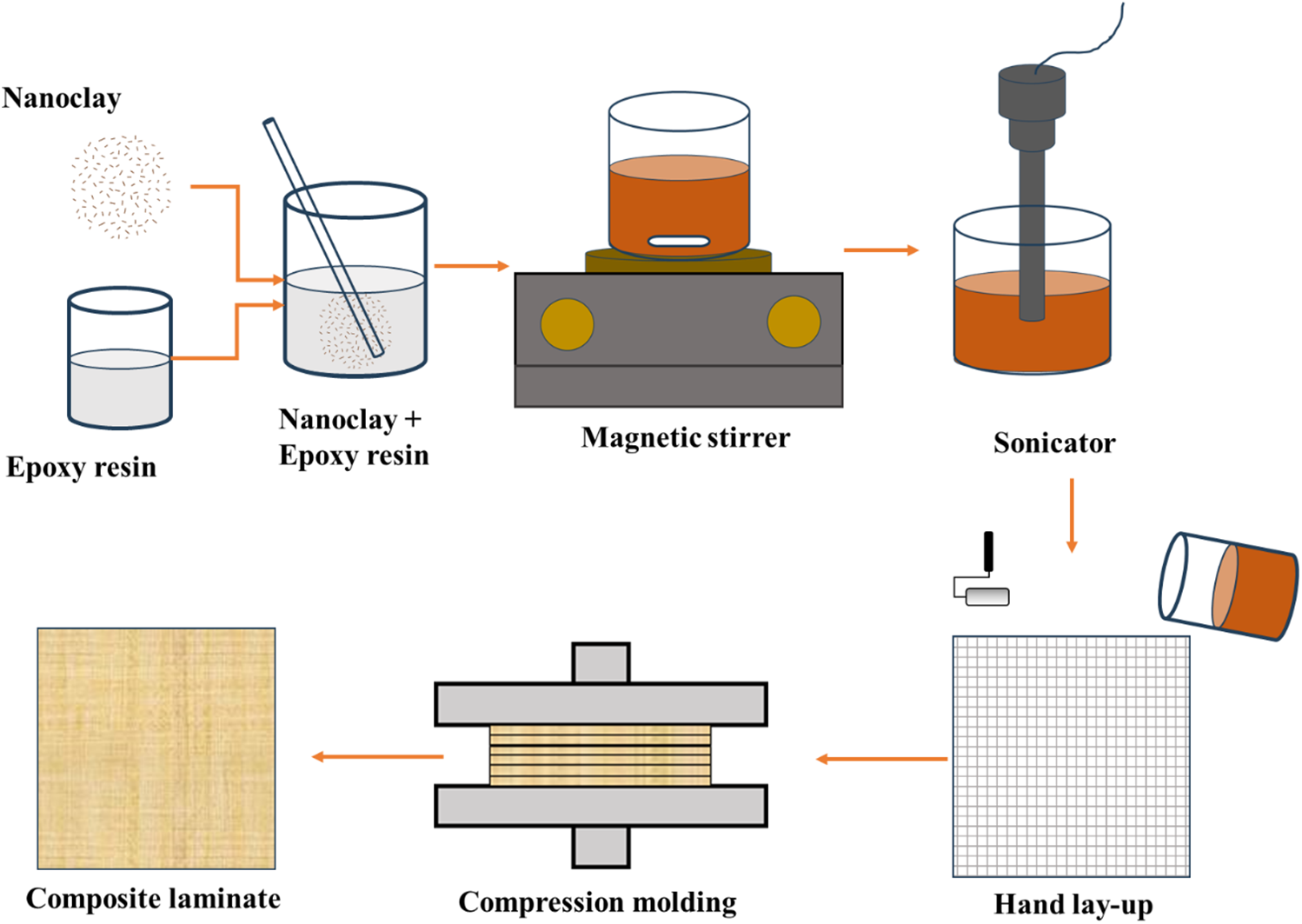 Nanoclay

Epoxy resin

Nanoclay + Epoxy resin

Magnetic stirrer

Sonicator

Hand lay-up

Compression molding

Composite laminate