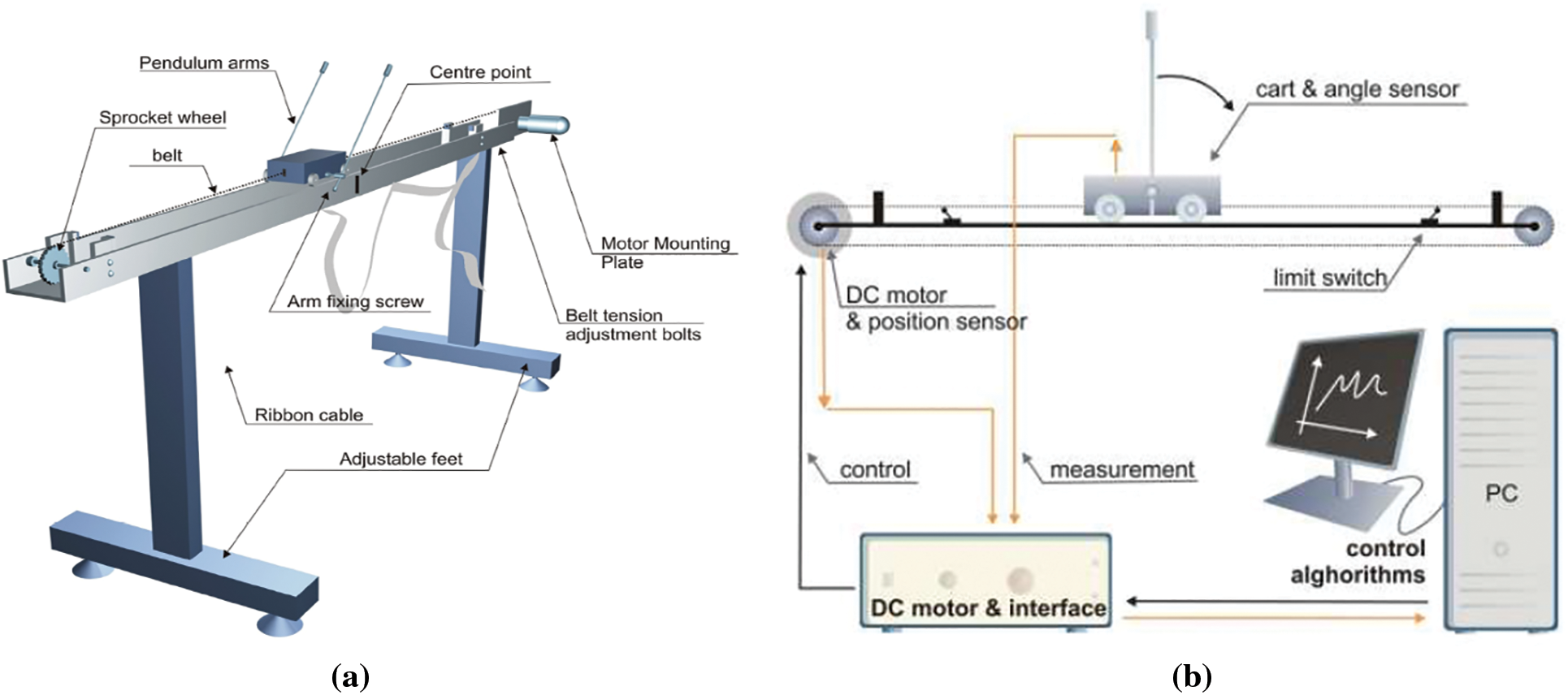 Pendulum arms

Centre point

Sprocket wheel

belt

Motor Mounting Plate

Arm fixing screw

Belt tension adjustment bolts

Ribbon cable

Adjustable feet

(a)

cart & angle sensor

limit switch

DC motor & position sensor

control

measurement

PC

control alghorithms

DC motor & interface

(b)