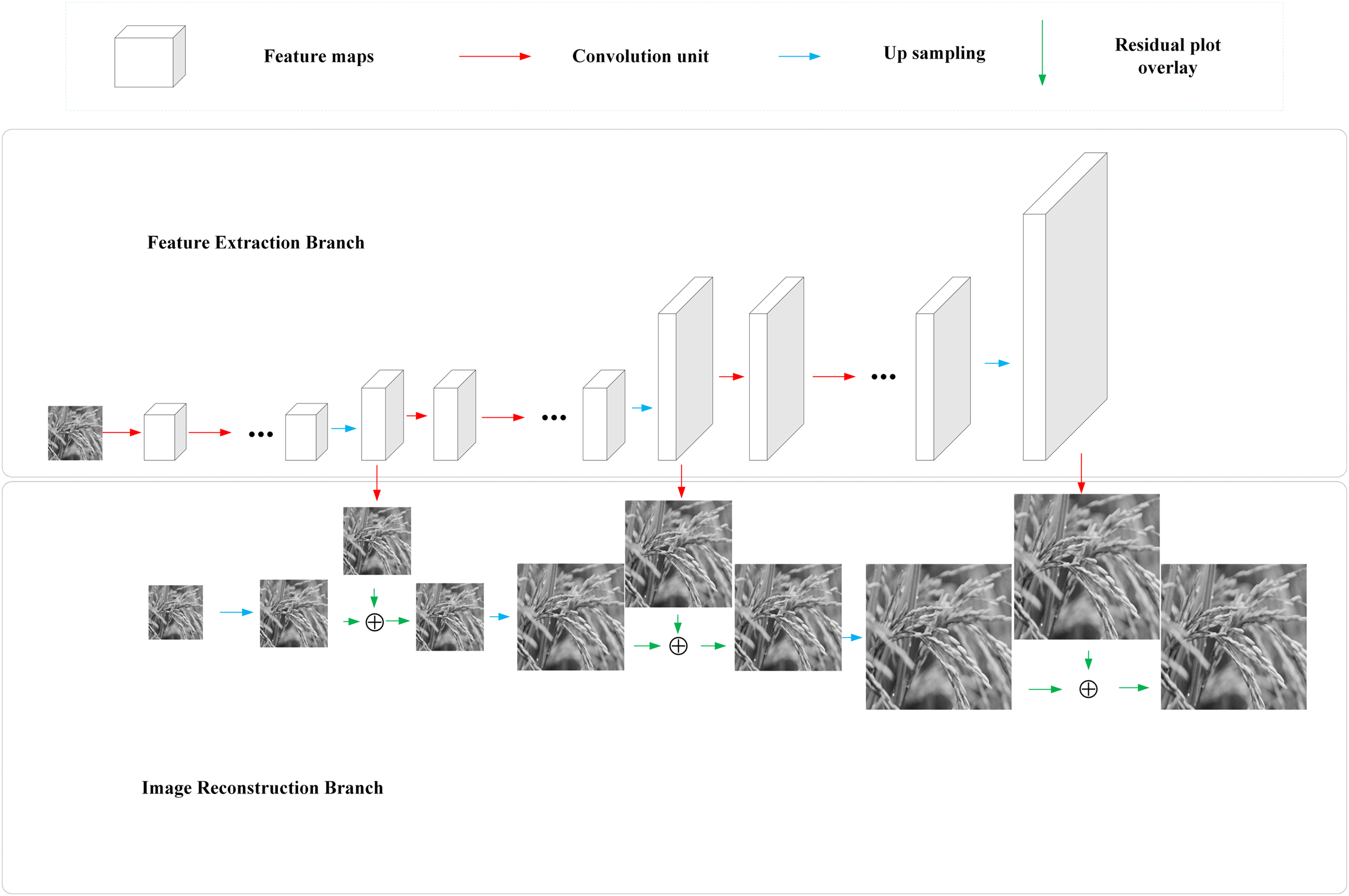 Feature maps

Convolution unit

Up sampling

Residual plot overlay

Feature Extraction Branch

...

...

...

$\oplus$

$\oplus$

$\oplus$

Image Reconstruction Branch