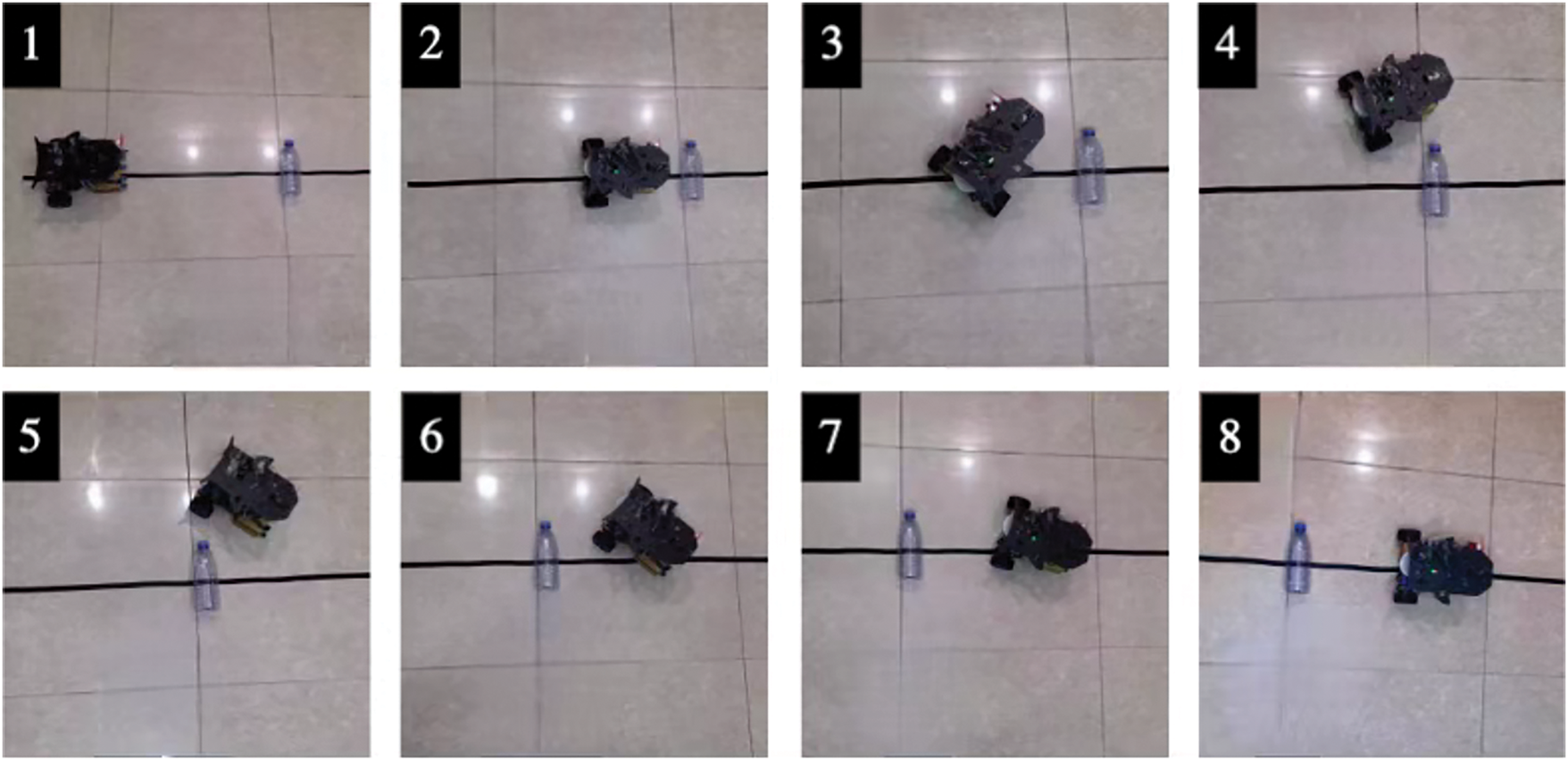 1

2

3

4

5

6

7

8