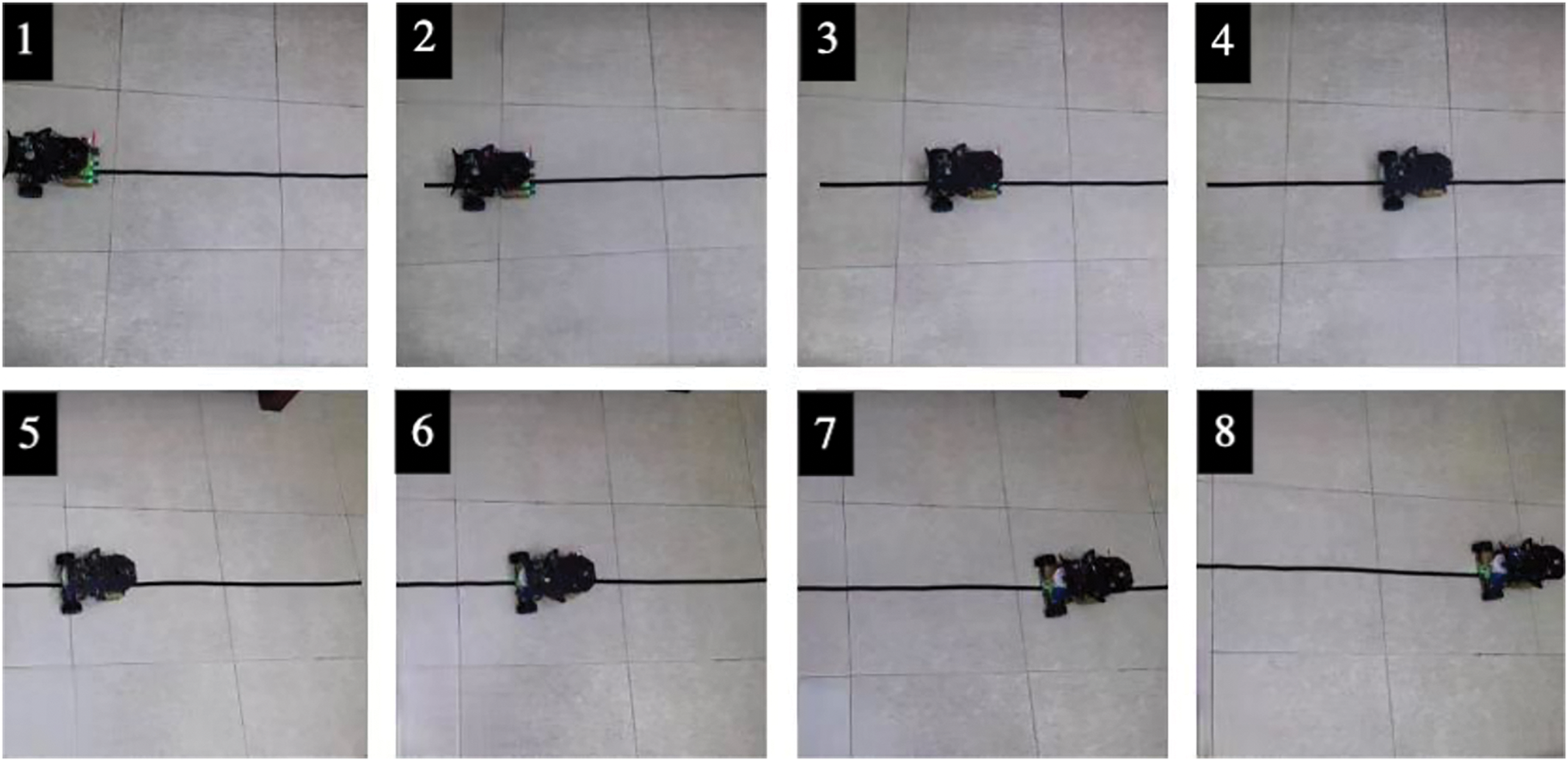 1
2
3
4
5
6
7
8