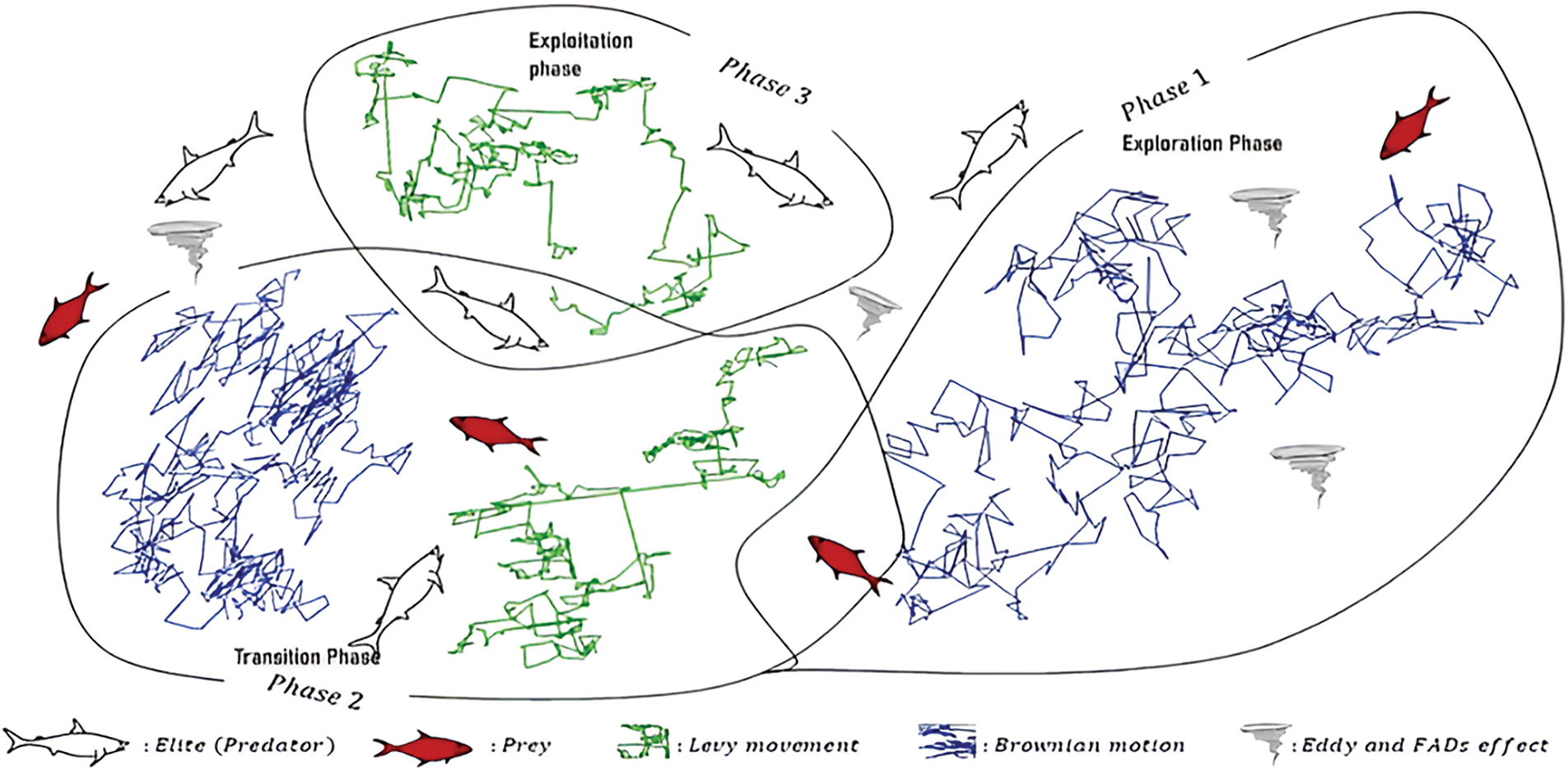 Exploitation phase

Phase 3

Phase 1

Exploration Phase

Transition Phase

Phase 2

: Elite (Predator)

: Prey

: Levy movement

: Brownian motion

: Eddy and FADs effect